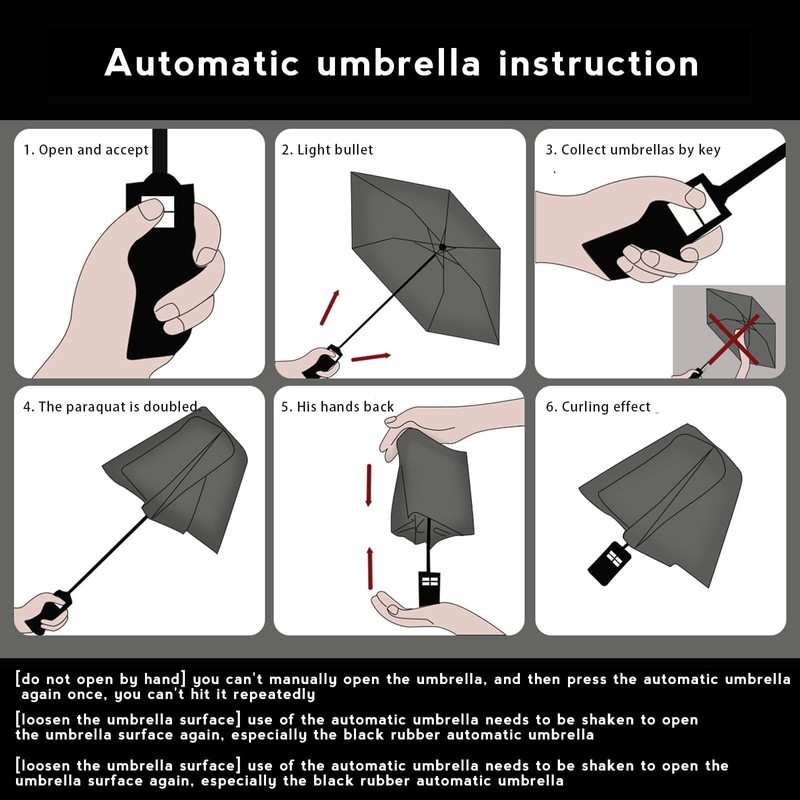 Automatic umbrella instruction

1. Open and accept

2. Light bullet

3. Collect umbrellas by key

4. The paraquat is doubled

5. His hands back

6. Curling effect

[do not open by hand] you can't manually open the umbrella, and then press the automatic umbrella again once, you can't hit it repeatedly

[loosen the umbrella surface] use of the automatic umbrella needs to be shaken to open the umbrella surface again, especially the black rubber automatic umbrella

[loosen the umbrella surface] use of the automatic umbrella needs to be shaken to open the umbrella surface again, especially the black rubber automatic umbrella