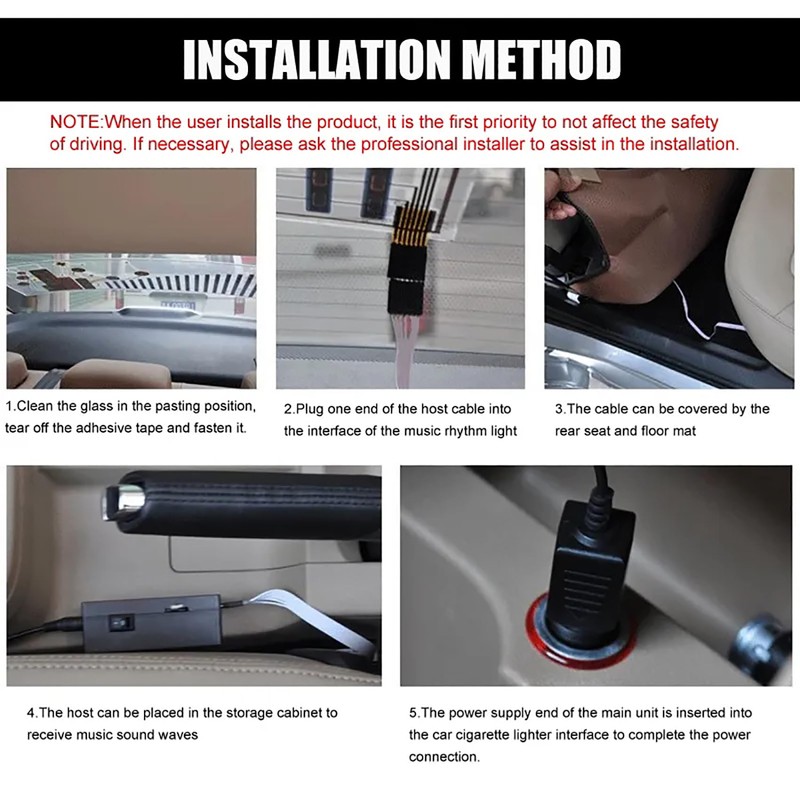 INSTALLATION METHOD

NOTE:When the user installs the product, it is the first priority to not affect the safety of driving. If necessary, please ask the professional installer to assist in the installation.

1.Clean the glass in the pasting position, tear off the adhesive tape and fasten it.

2.Plug one end of the host cable into the interface of the music rhythm light

3.The cable can be covered by the rear seat and floor mat

4.The host can be placed in the storage cabinet to receive music sound waves

5.The power supply end of the main unit is inserted into the car cigarette lighter interface to complete the power connection.