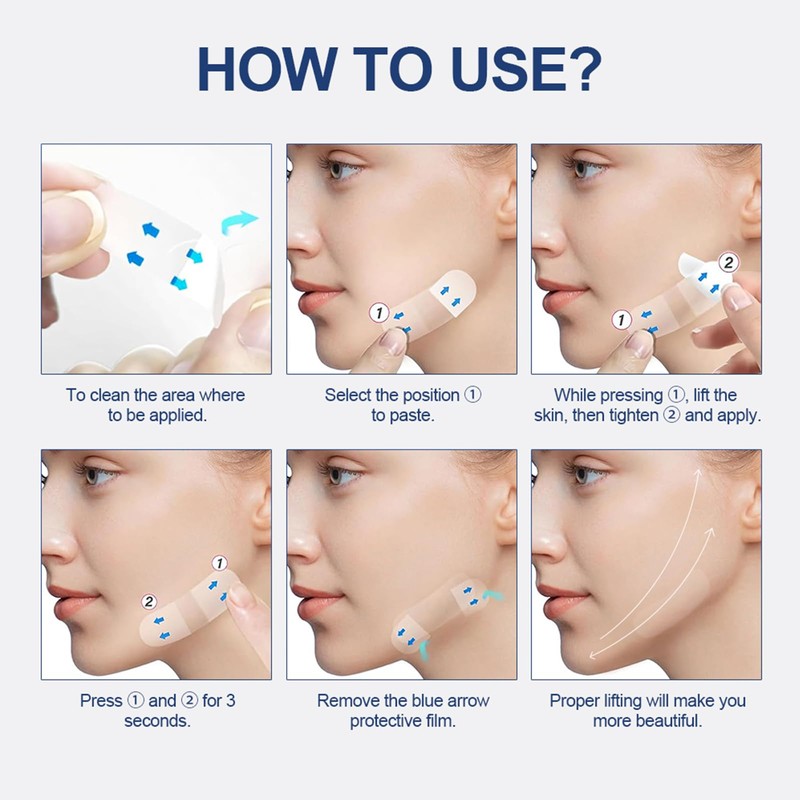 HOW TO USE?

To clean the area where to be applied.

1

Select the position ① to paste.

2

1

While pressing ①, lift the skin, then tighten ② and apply.

1

2

Press ① and ② for 3 seconds.

Remove the blue arrow protective film.

Proper lifting will make you more beautiful.