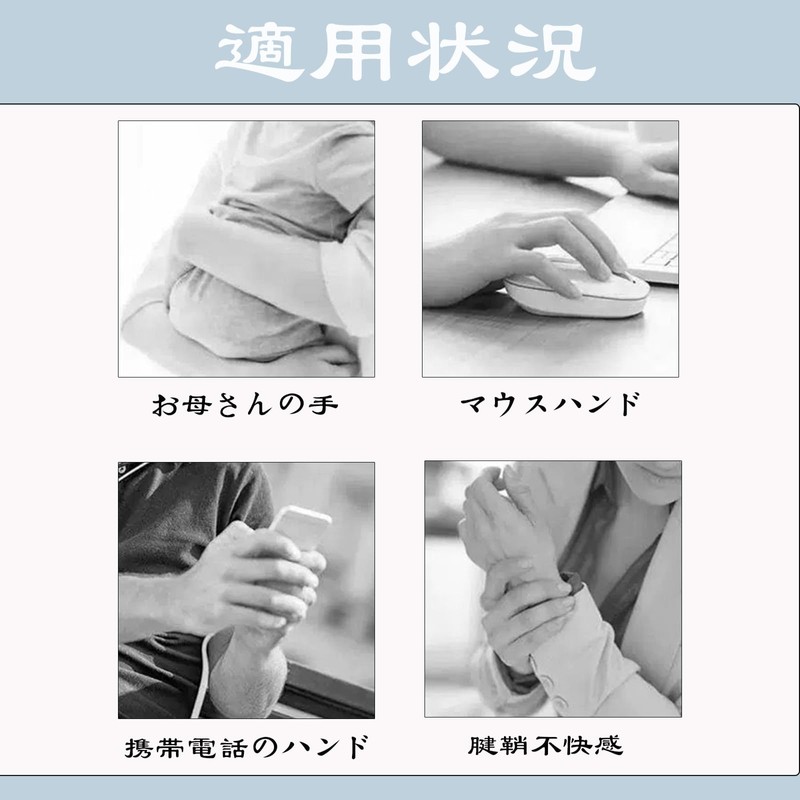 適用状況

お母さんの手

マウスハンド

携帯電話のハンド

腱鞘不快感