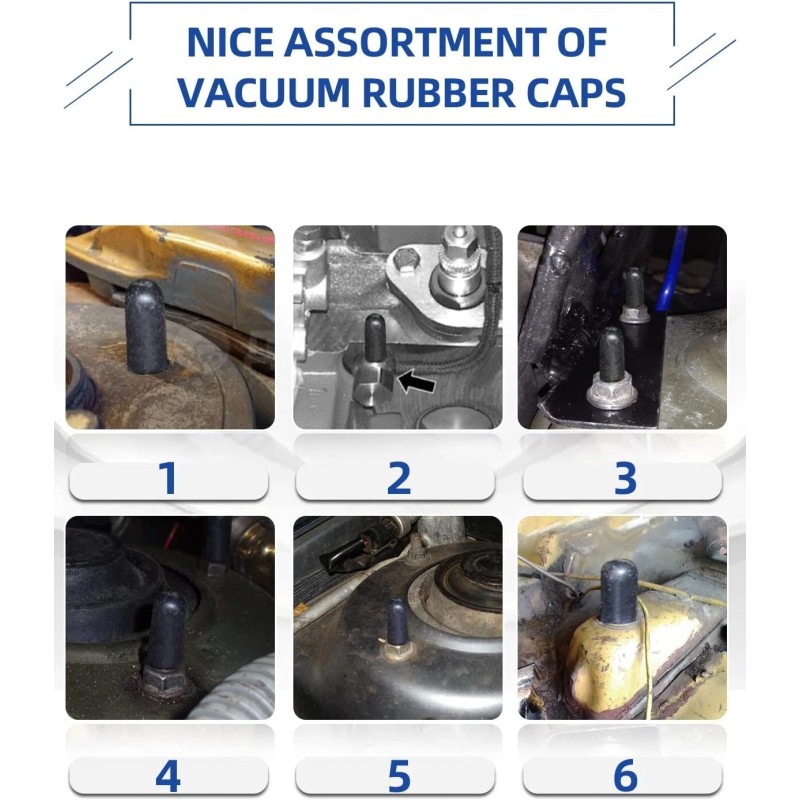 NICE ASSORTMENT OF VACUUM RUBBER CAPS

1

2

3

4

5

6