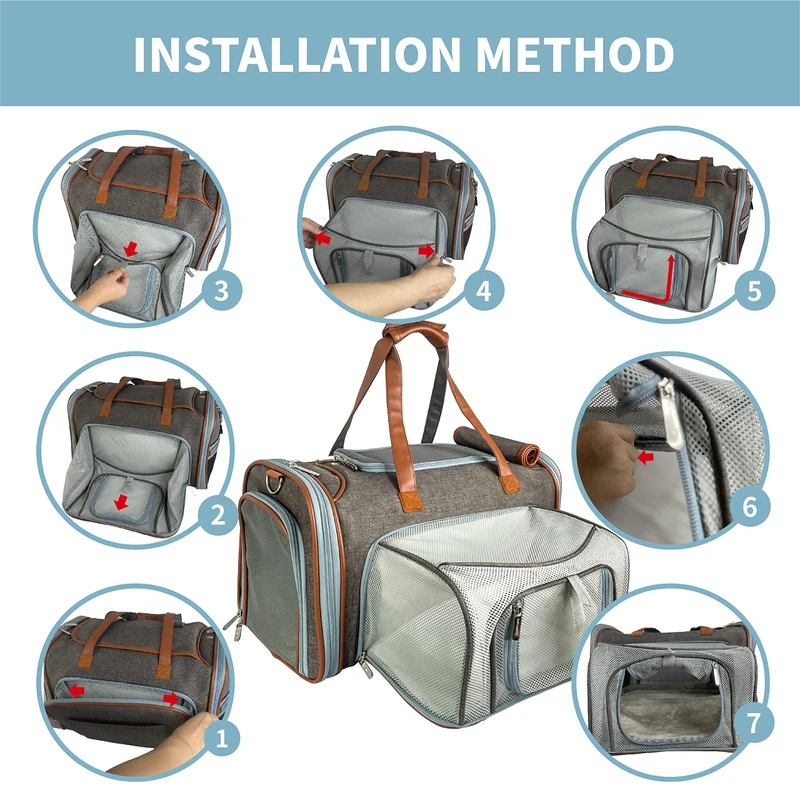 INSTALLATION METHOD

3

4

5

2

6

1

7