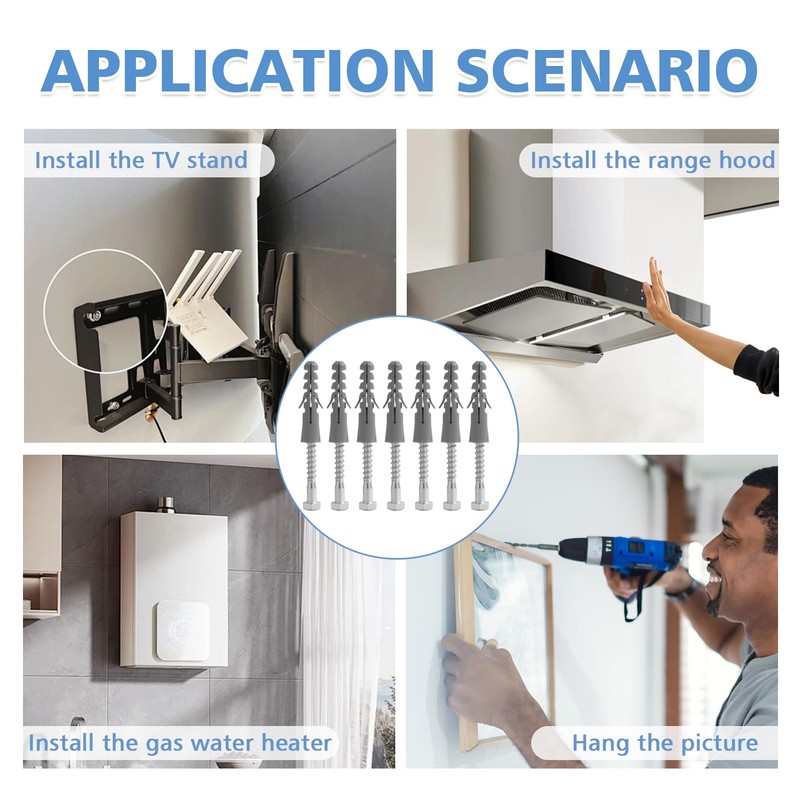 APPLICATION SCENARIO

Install the TV stand

Install the range hood

Install the gas water heater

Hang the picture