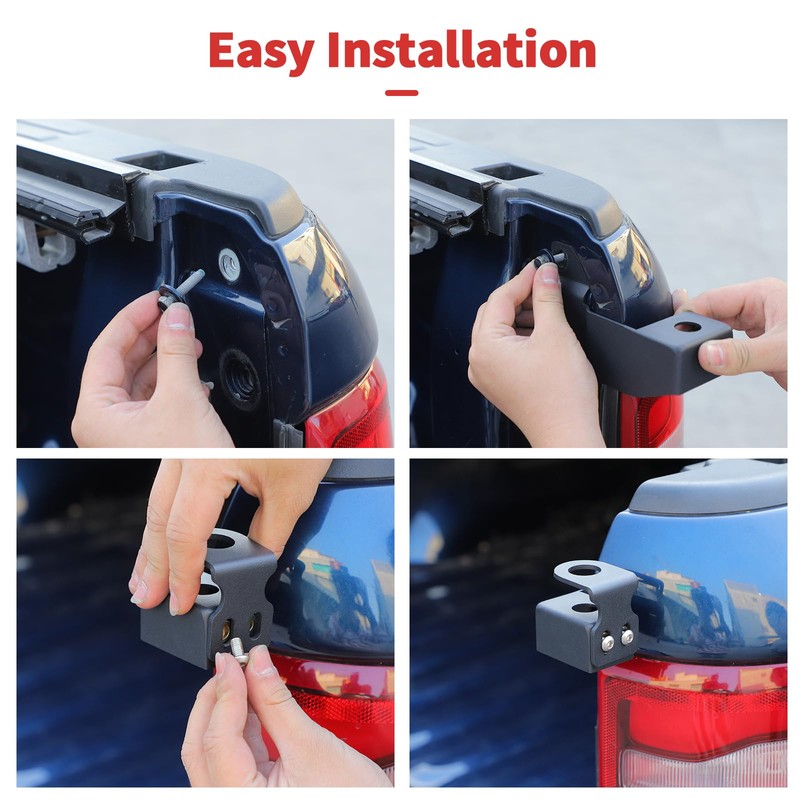 Easy Installation