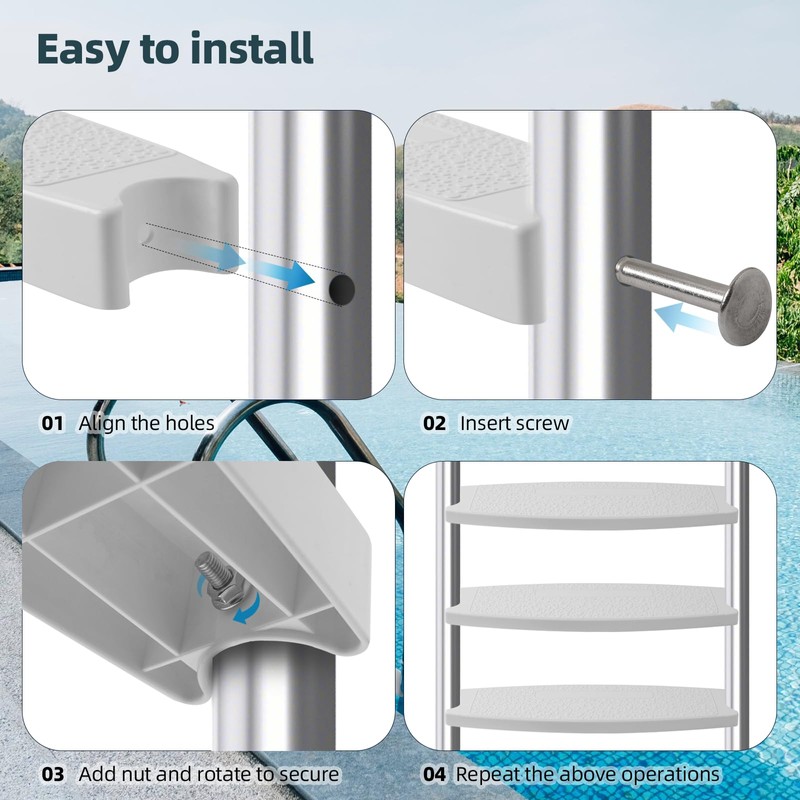 Easy to install

01 Align the holes

02 Insert screw

03 Add nut and rotate to secure

04 Repeat the above operations