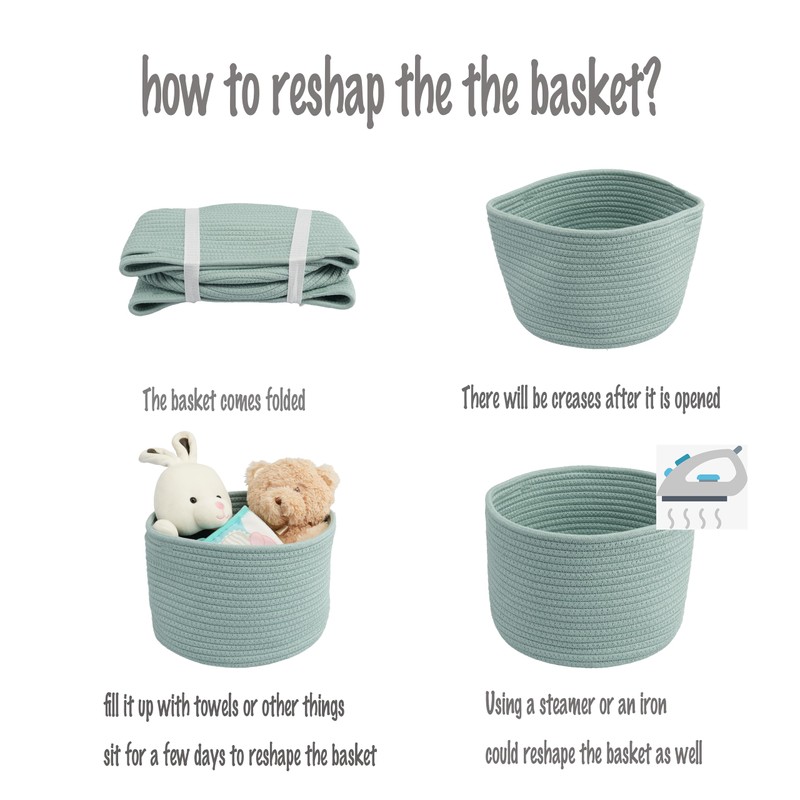 how to reshap the the basket?

The basket comes folded

There will be creases after it is opened

fill it up with towels or other things
sit for a few days to reshape the basket

Using a steamer or an iron
could reshape the basket as well