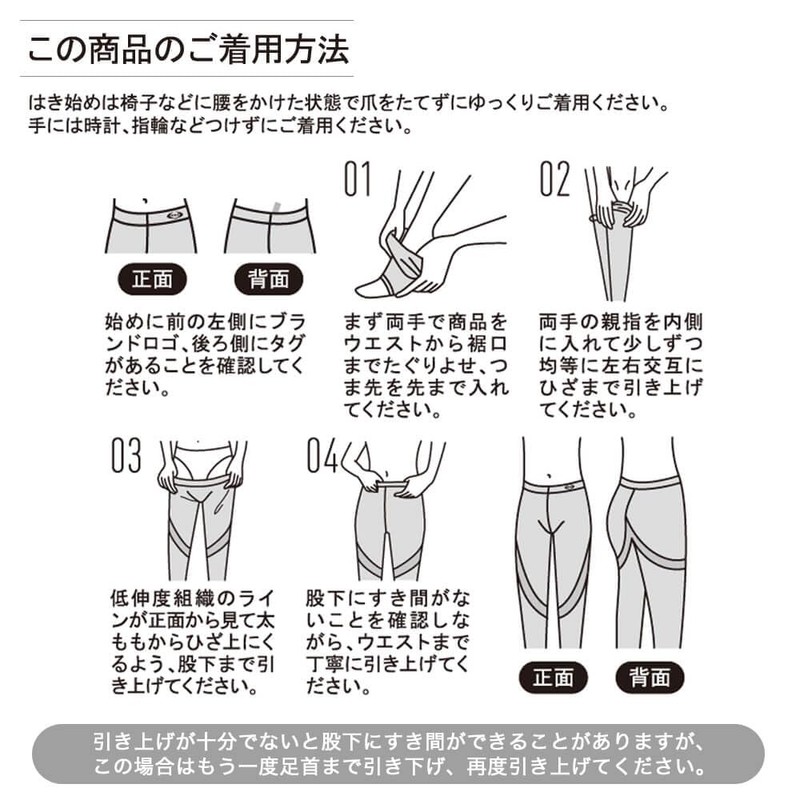 この商品のご着用方法

はき始めは椅子などに腰をかけた状態で爪をたてずにゆっくりご着用ください。
手には時計、指輪などつけずにご着用ください。

正面

背面

始めに前の左側にブランドロゴ、後ろ側にタグがあることを確認してください。

01

まず両手で商品をウエストから裾口までたぐりよせ、つま先を先まで入れてください。

02

両手の親指を内側に入れて少しずつ均等に左右交互にひざまで引き上げてください。

03

低伸度組織のラインが正面から見て太ももからひざ上にくるよう、股下まで引き上げてください。

04

股下にすき間がないことを確認しながら、ウエストまで丁寧に引き上げてください。

正面

背面

引き上げが十分でないと股下にすき間ができることがありますが、この場合はもう一度足首まで引き下げ、再度引き上げてください。