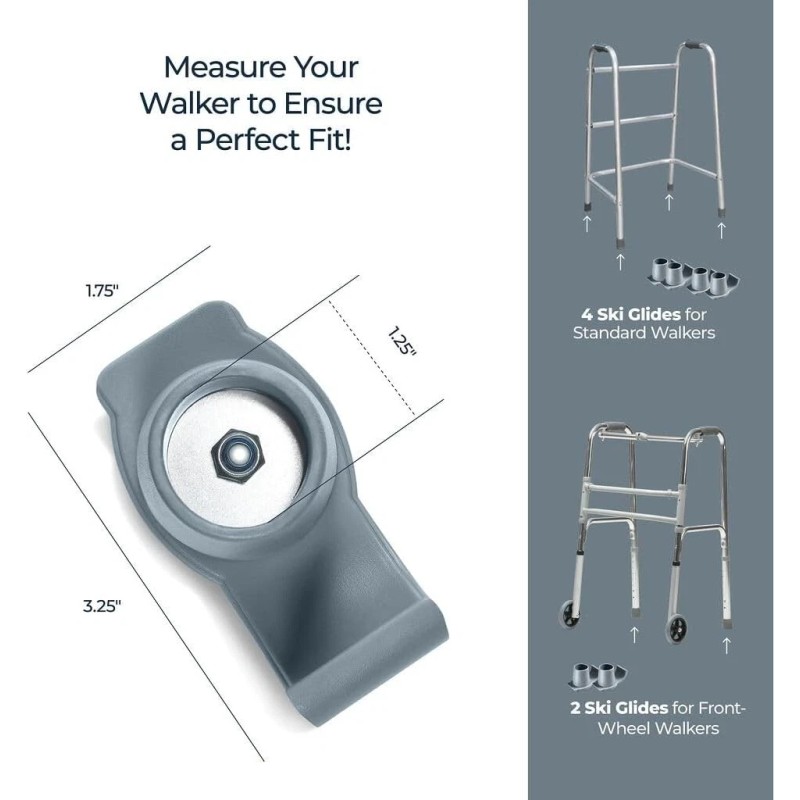 Measure Your Walker to Ensure a Perfect Fit!

1.75"

1.25"

3.25"

4 Ski Glides for Standard Walkers

2 Ski Glides for Front-Wheel Walkers