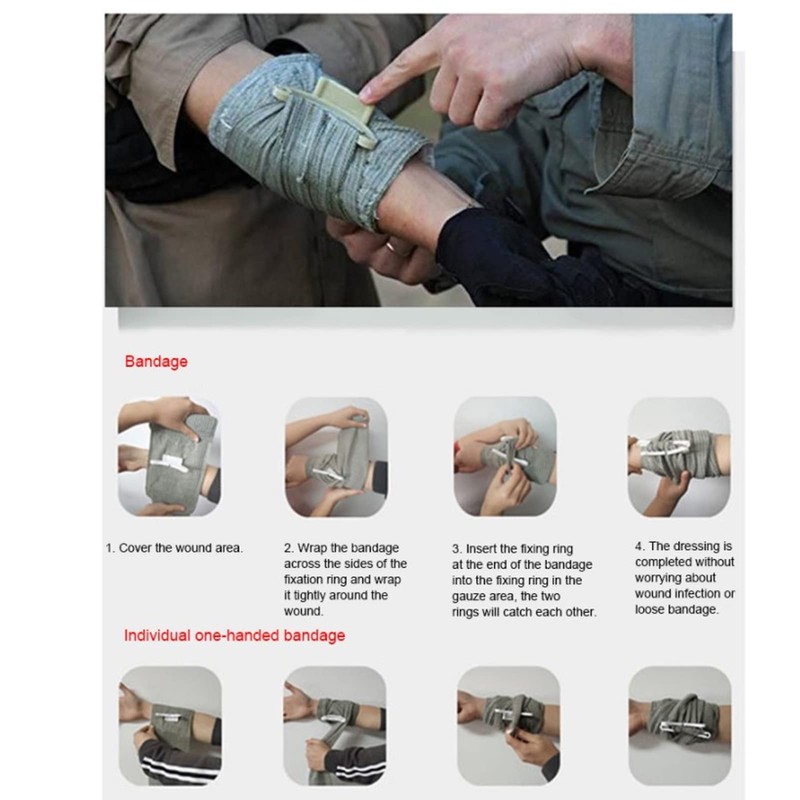 Bandage

1. Cover the wound area.

2. Wrap the bandage across the sides of the fixation ring and wrap it tightly around the wound.

3. Insert the fixing ring at the end of the bandage into the fixing ring in the gauze area, the two rings will catch each other.

4. The dressing is completed without worrying about wound infection or loose bandage.

Individual one-handed bandage