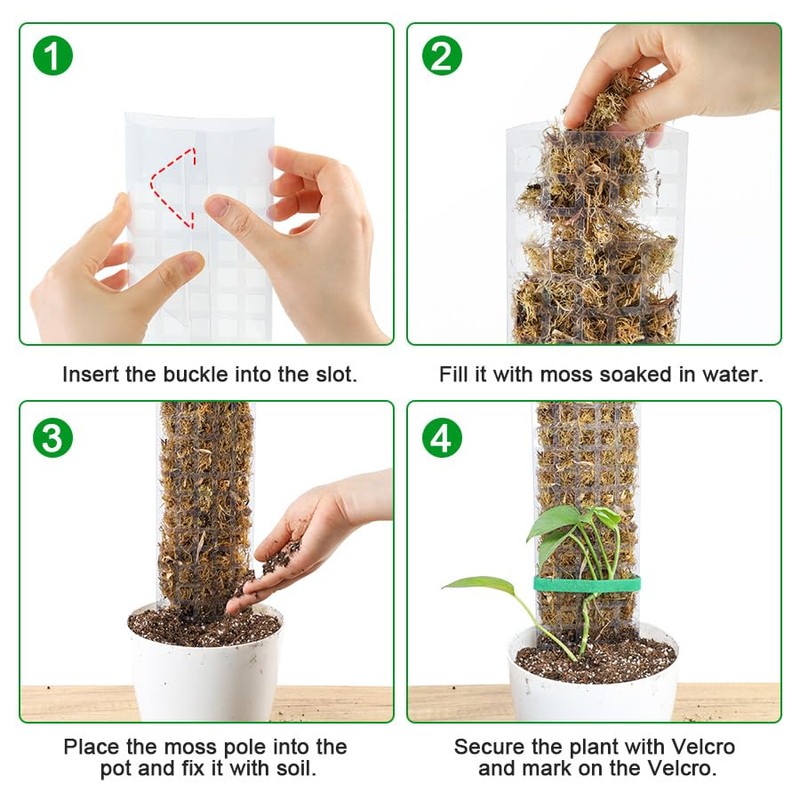 1

Insert the buckle into the slot.

2

Fill it with moss soaked in water.

3

Place the moss pole into the pot and fix it with soil.

4

Secure the plant with Velcro and mark on the Velcro.