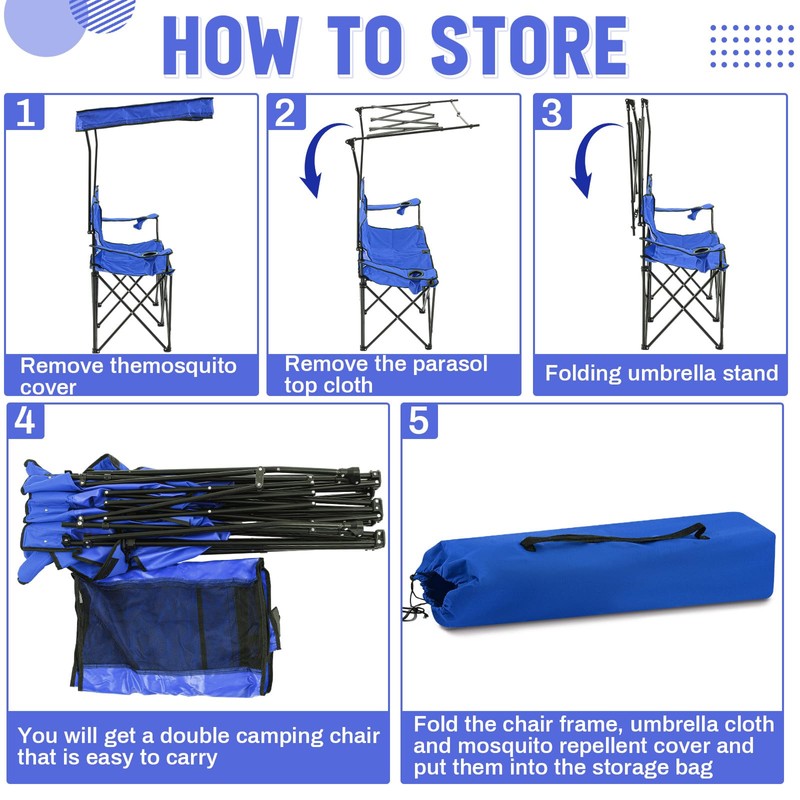 HOW TO STORE

1
Remove themosquito cover

2
Remove the parasol top cloth

3
Folding umbrella stand

4
You will get a double camping chair that is easy to carry

5
Fold the chair frame, umbrella cloth and mosquito repellent cover and put them into the storage bag