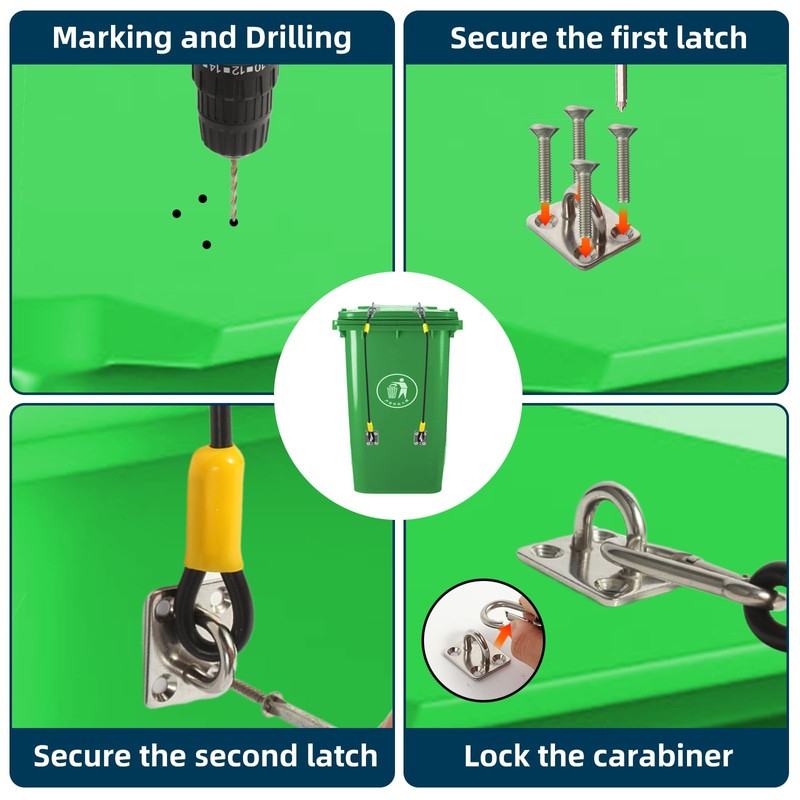 Marking and Drilling

Secure the first latch

Secure the second latch

Lock the carabiner