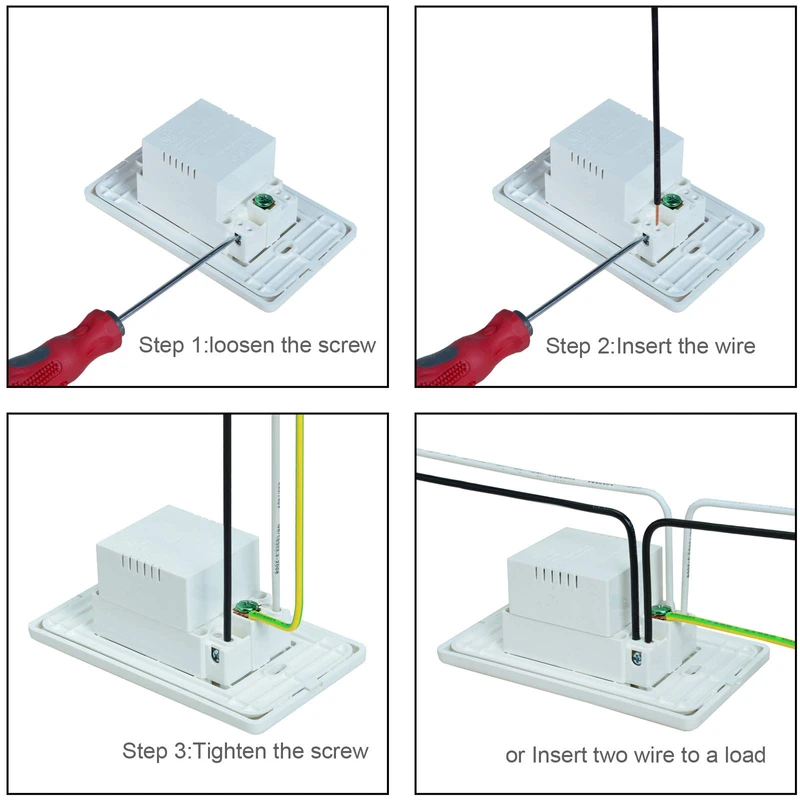 Step 1:loosen the screw

Step 2:Insert the wire

Step 3:Tighten the screw

or Insert two wire to a load