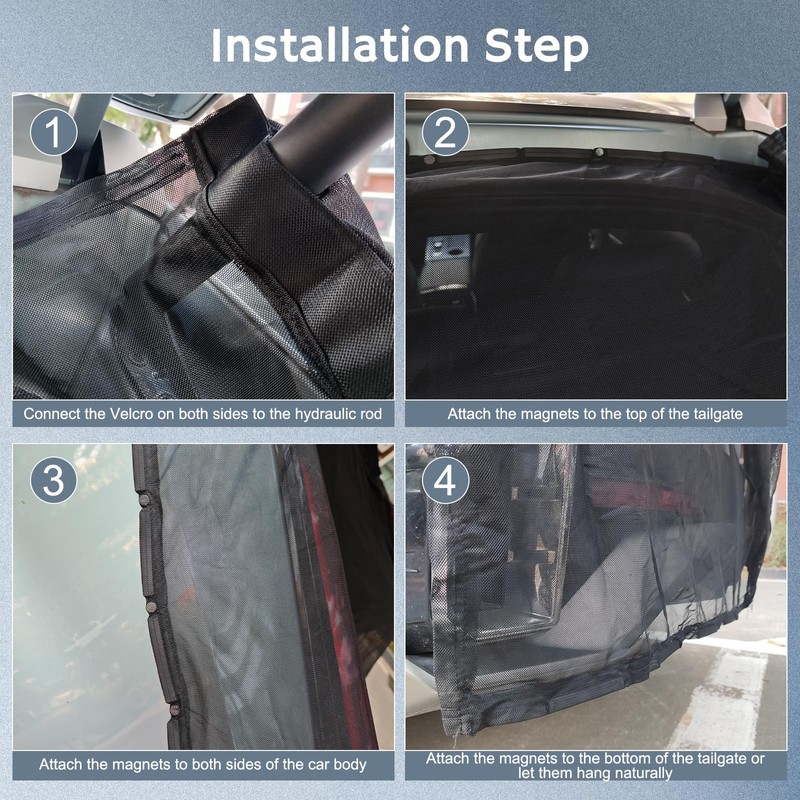 Installation Step

1

Connect the Velcro on both sides to the hydraulic rod

2

Attach the magnets to the top of the tailgate

3

Attach the magnets to both sides of the car body

4

Attach the magnets to the bottom of the tailgate or let them hang naturally