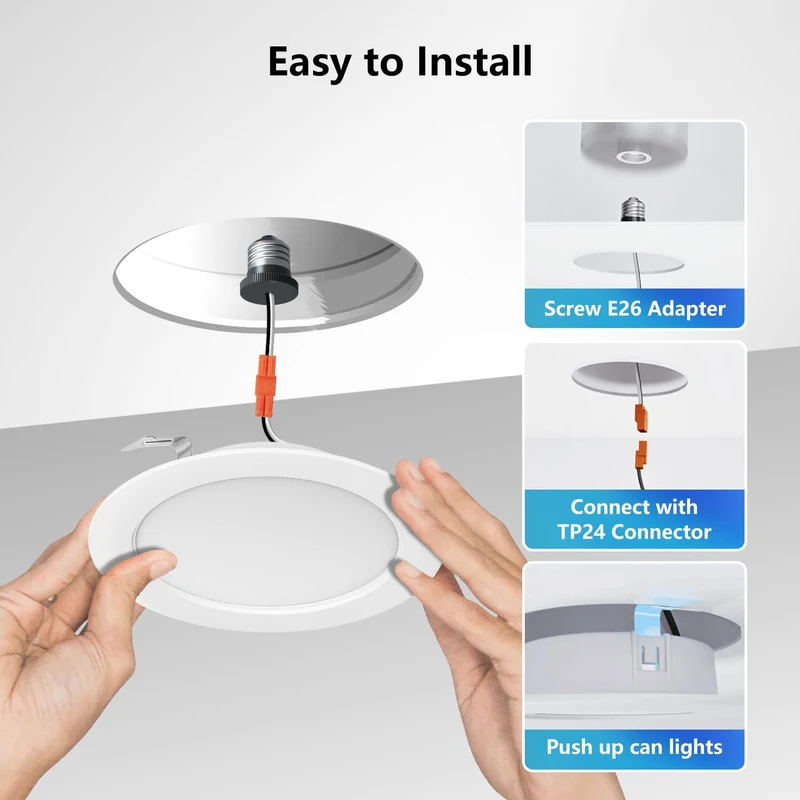 Easy to Install

Screw E26 Adapter

Connect with TP24 Connector

Push up can lights