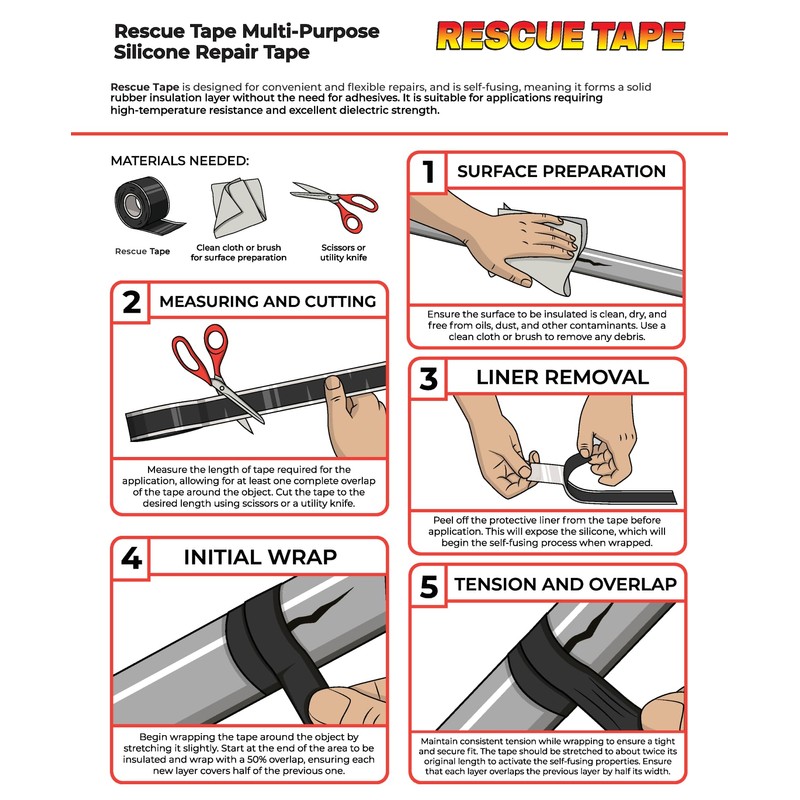 Rescue Tape Multi-Purpose Silicone Repair Tape

RESCUE TAPE

Rescue Tape is designed for convenient and flexible repairs, and is self-fusing, meaning it forms a solid rubber insulation layer without the need for adhesives. It is suitable for applications requiring high-temperature resistance and excellent dielectric strength.

MATERIALS NEEDED:

Rescue Tape

Clean cloth or brush for surface preparation

Scissors or utility knife

1 SURFACE PREPARATION

Ensure the surface to be insulated is clean, dry, and free from oils, dust, and other contaminants. Use a clean cloth or brush to remove any debris.

2 MEASURING AND CUTTING

Measure the length of tape required for the application, allowing for at least one complete overlap of the tape around the object. Cut the tape to the desired length using scissors or a utility knife.

3 LINER REMOVAL

Peel off the protective liner from the tape before application. This will expose the silicone, which will begin the self-fusing process when wrapped.

4 INITIAL WRAP

Begin wrapping the tape around the object by stretching it slightly. Start at the end of the area to be insulated and wrap with a 50% overlap, ensuring each new layer covers half of the previous one.

5 TENSION AND OVERLAP

Maintain consistent tension while wrapping to ensure a tight and secure fit. The tape should be stretched to about twice its original length to activate the self-fusing properties. Ensure that each layer overlaps the previous layer by half its width.