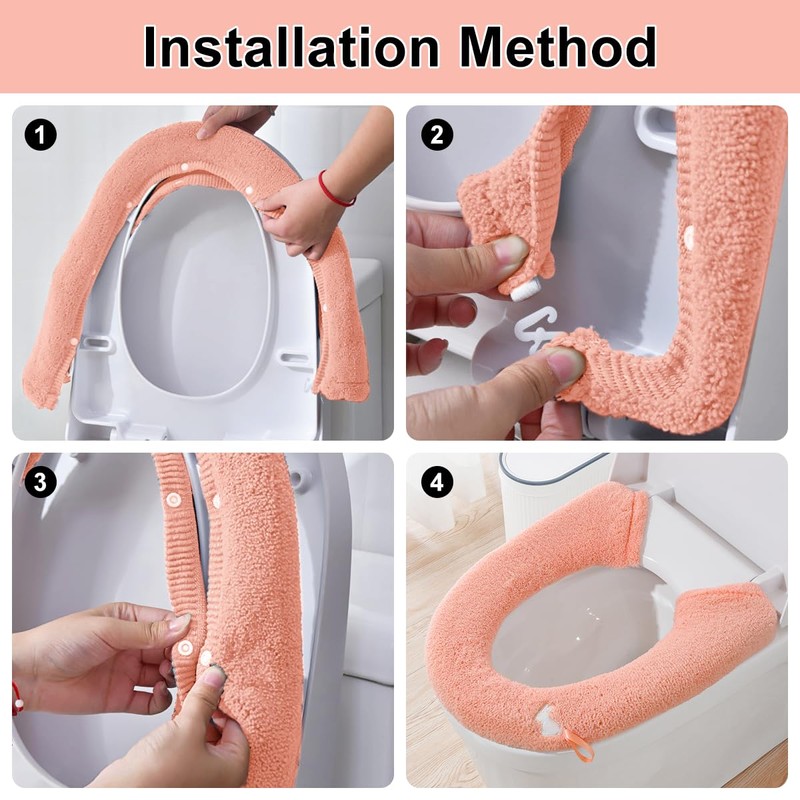 Installation Method

1

2

3

4