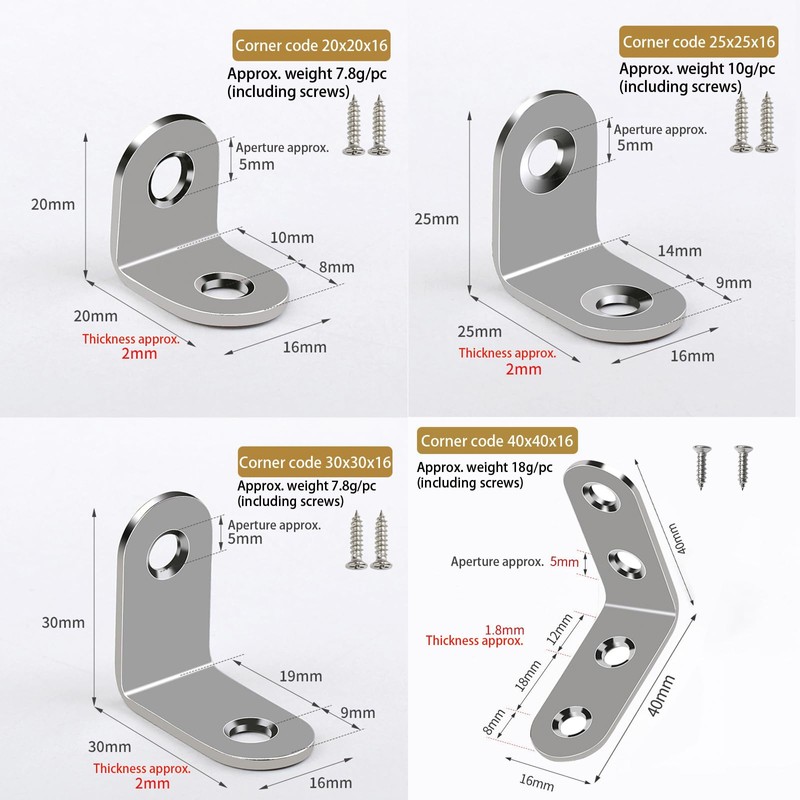 Corner code 20x20x16
Approx. weight 7.8g/pc
(including screws)
Aperture approx.
5mm
20mm
10mm
8mm
20mm
Thickness approx.
2mm
16mm

Corner code 25x25x16
Approx. weight 10g/pc
(including screws)
Aperture approx.
5mm
25mm
14mm
9mm
25mm
Thickness approx.
2mm
16mm

Corner code 30x30x16
Approx. weight 7.8g/pc
(including screws)
Aperture approx.
5mm
30mm
19mm
9mm
30mm
Thickness approx.
2mm
16mm

Corner code 40x40x16
Approx. weight 18g/pc
(including screws)
40mm
Aperture approx. 5mm
1.8mm
Thickness approx.
12mm
18mm
8mm
40mm
16mm