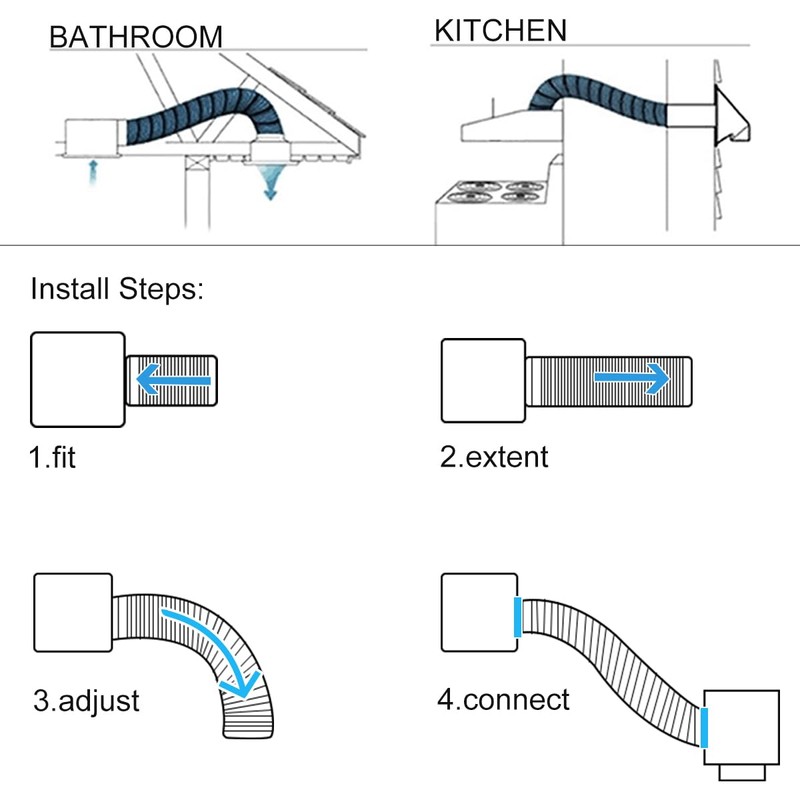 BATHROOM

KITCHEN

Install Steps:

1.fit

2.extent

3.adjust

4.connect