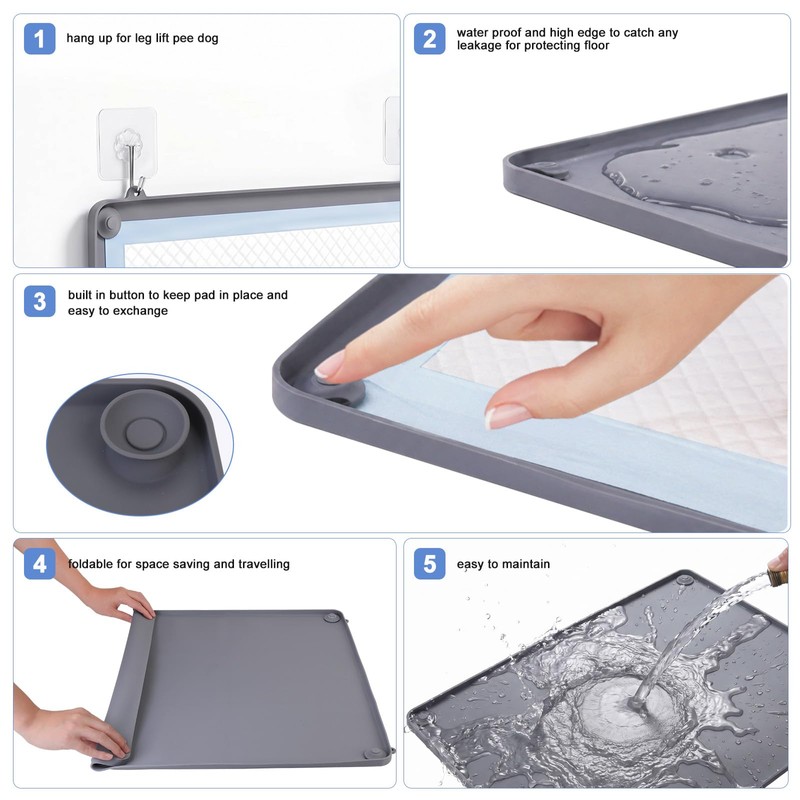 1 hang up for leg lift pee dog

2 water proof and high edge to catch any leakage for protecting floor

3 built in button to keep pad in place and easy to exchange

4 foldable for space saving and travelling

5 easy to maintain