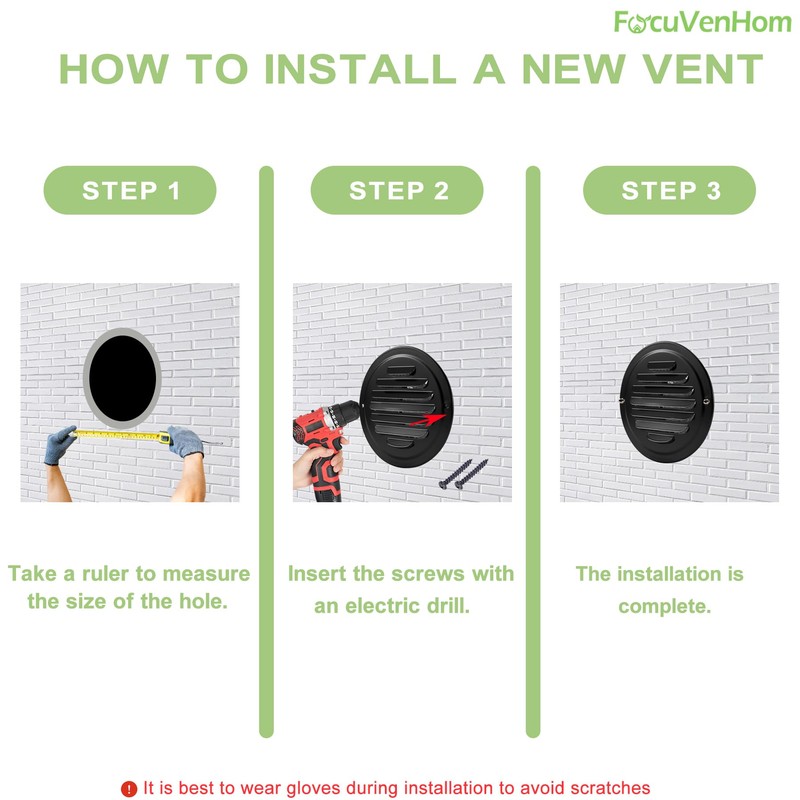 FocuVenHom

HOW TO INSTALL A NEW VENT

STEP 1

Take a ruler to measure the size of the hole.

STEP 2

Insert the screws with an electric drill.

STEP 3

The installation is complete.

! It is best to wear gloves during installation to avoid scratches