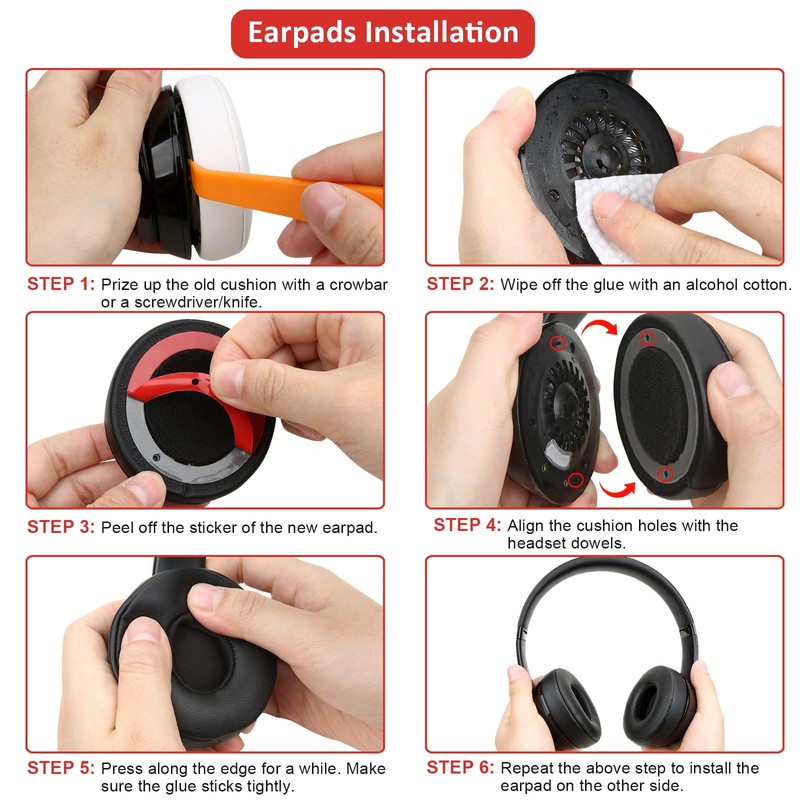 Earpads Installation

STEP 1: Prize up the old cushion with a crowbar or a screwdriver/knife.

STEP 2: Wipe off the glue with an alcohol cotton.

STEP 3: Peel off the sticker of the new earpad.

STEP 4: Align the cushion holes with the headset dowels.

STEP 5: Press along the edge for a while. Make sure the glue sticks tightly.

STEP 6: Repeat the above step to install the earpad on the other side.