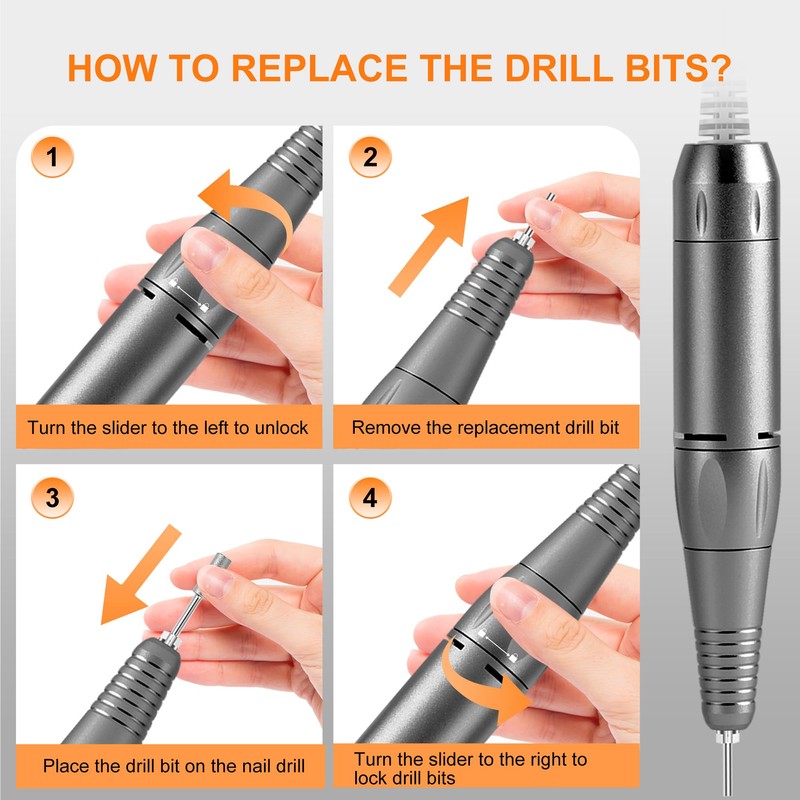 HOW TO REPLACE THE DRILL BITS?

1

Turn the slider to the left to unlock

2

Remove the replacement drill bit

3

Place the drill bit on the nail drill

4

Turn the slider to the right to lock drill bits