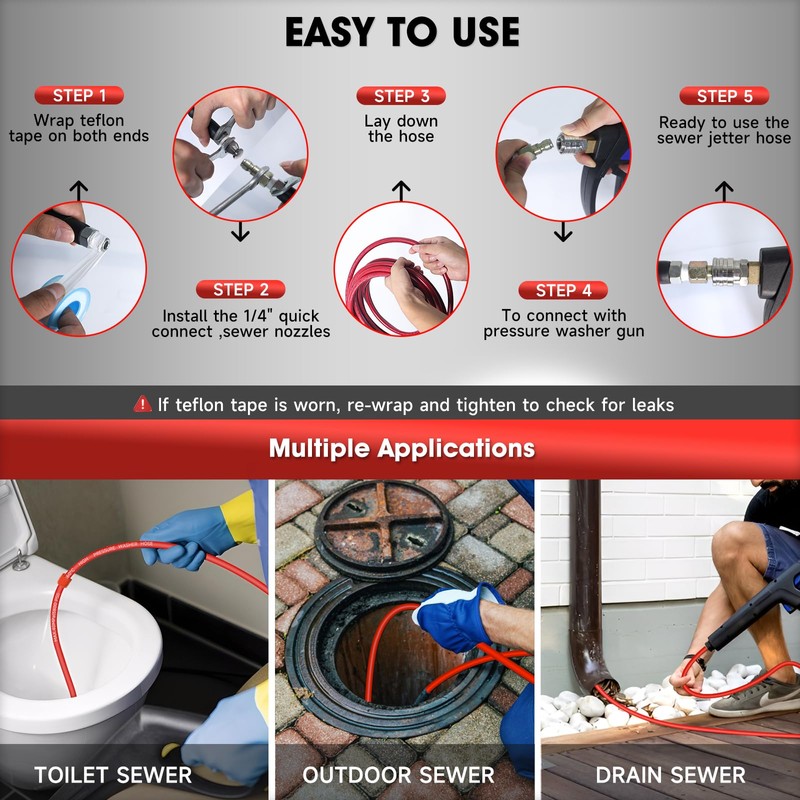 EASY TO USE

STEP 1
Wrap teflon tape on both ends

STEP 2
Install the 1/4" quick connect ,sewer nozzles

STEP 3
Lay down the hose

STEP 4
To connect with pressure washer gun

STEP 5
Ready to use the sewer jetter hose

If teflon tape is worn, re-wrap and tighten to check for leaks

Multiple Applications

PRESSURE WASHER HOSE

TOILET SEWER

OUTDOOR SEWER

DRAIN SEWER