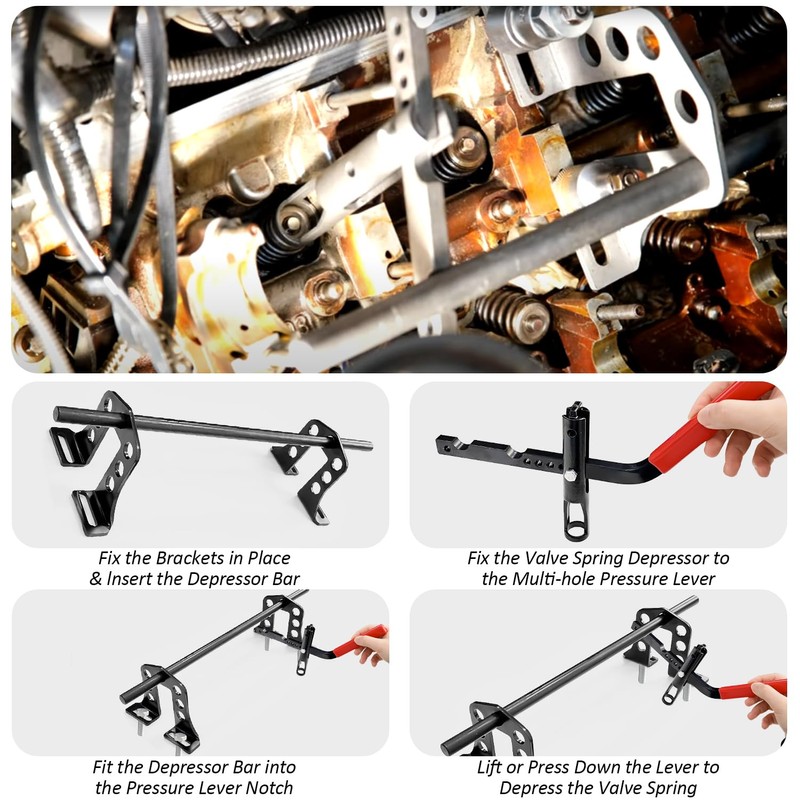 Fix the Brackets in Place & Insert the Depressor Bar

Fix the Valve Spring Depressor to the Multi-hole Pressure Lever

Fit the Depressor Bar into the Pressure Lever Notch

Lift or Press Down the Lever to Depress the Valve Spring