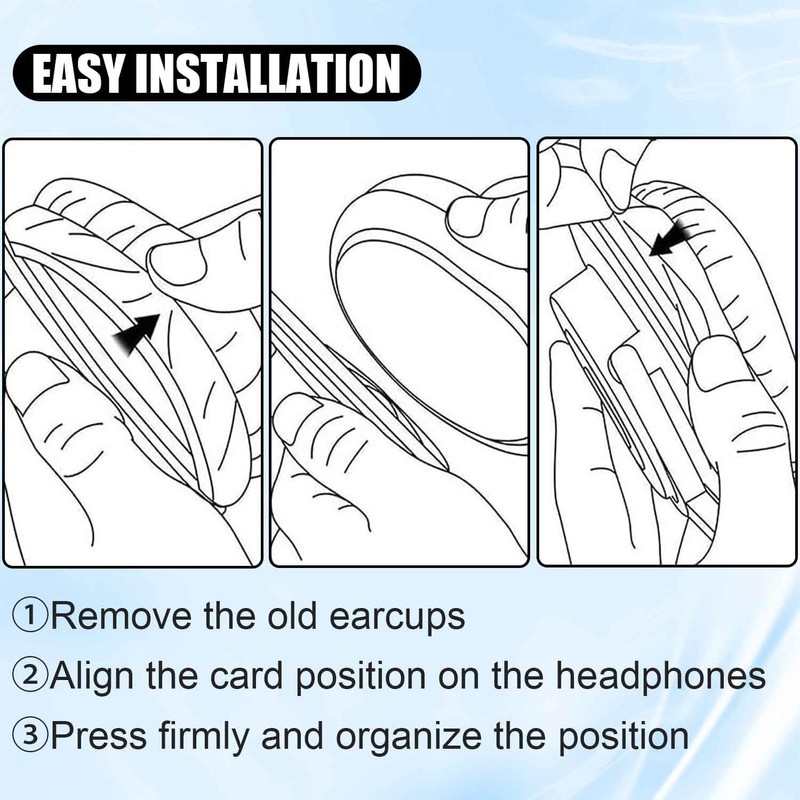 EASY INSTALLATION

①Remove the old earcups

②Align the card position on the headphones

③Press firmly and organize the position