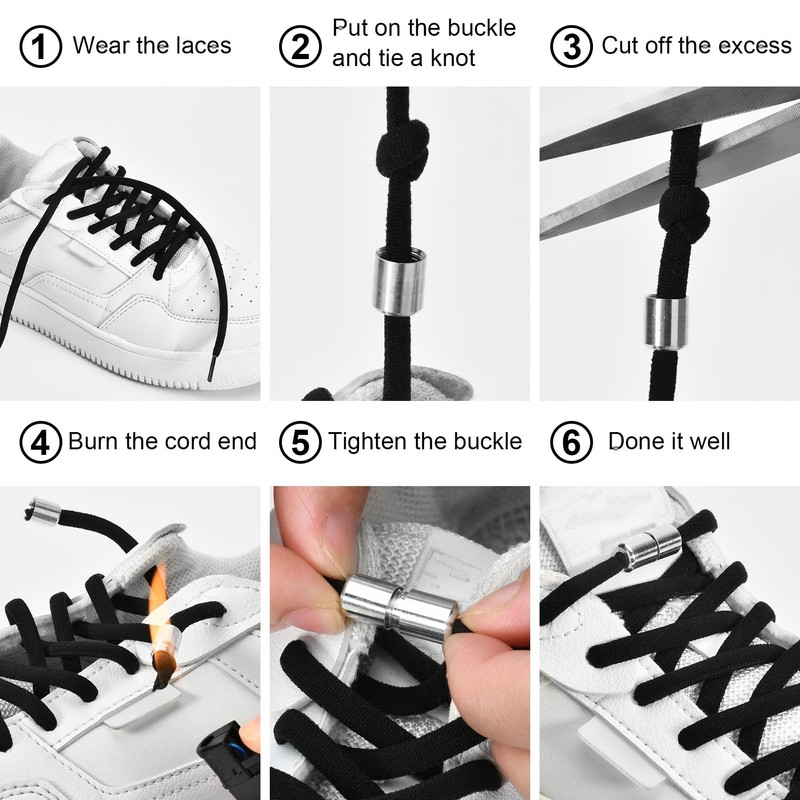 1 Wear the laces

2 Put on the buckle and tie a knot

3 Cut off the excess

4 Burn the cord end

5 Tighten the buckle

6 Done it well