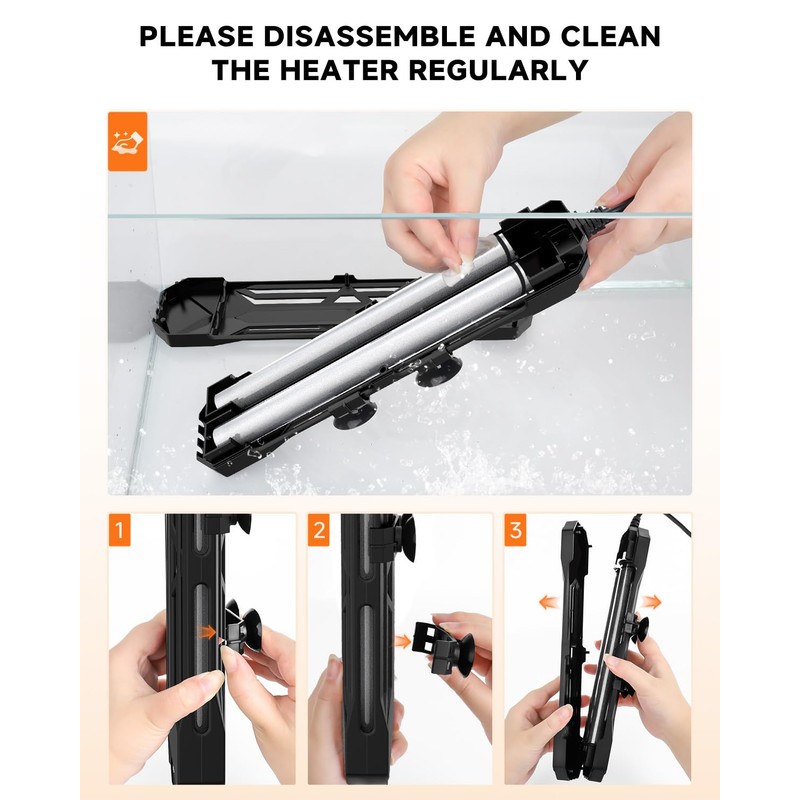 PLEASE DISASSEMBLE AND CLEAN THE HEATER REGULARLY

1

2

3