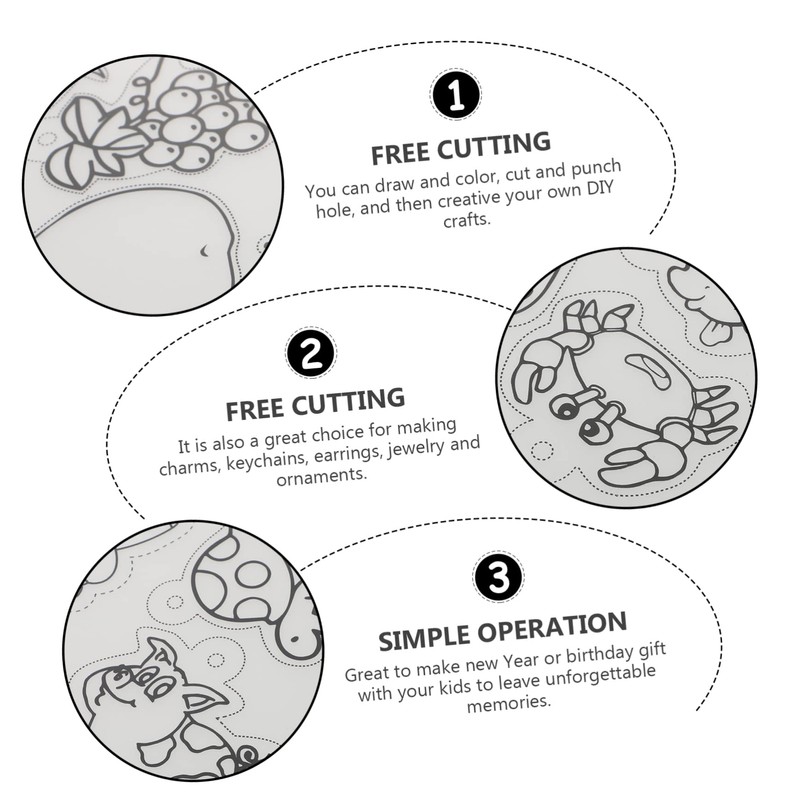 1

FREE CUTTING

You can draw and color, cut and punch hole, and then creative your own DIY crafts.

2

FREE CUTTING

It is also a great choice for making charms, keychains, earrings, jewelry and ornaments.

3

SIMPLE OPERATION

Great to make new Year or birthday gift with your kids to leave unforgettable memories.