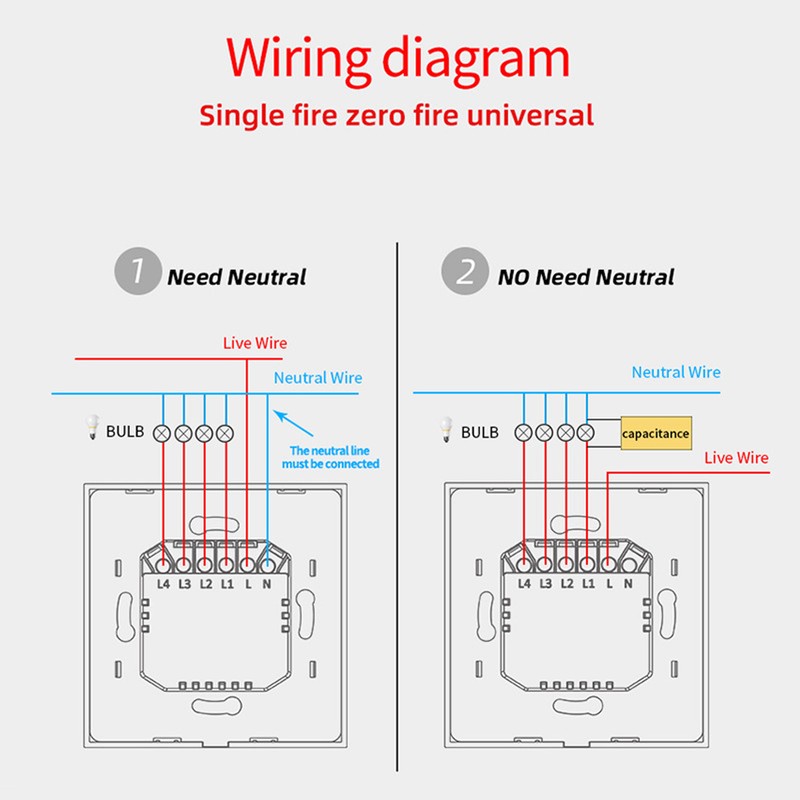 Wiring diagram
Single fire zero fire universal

1 Need Neutral

Live Wire
Neutral Wire
BULB
The neutral line must be connected
L4 L3 L2 L1 L N

2 NO Need Neutral

Neutral Wire
BULB
capacitance
Live Wire
L4 L3 L2 L1 L N