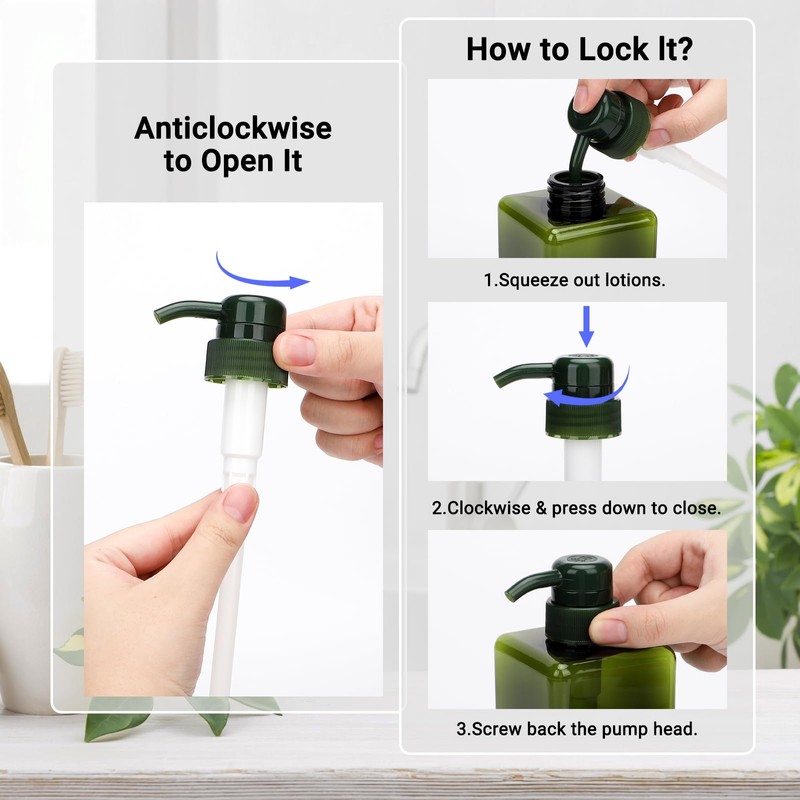 Anticlockwise to Open It

How to Lock It?

1.Squeeze out lotions.

2.Clockwise & press down to close.

3.Screw back the pump head.