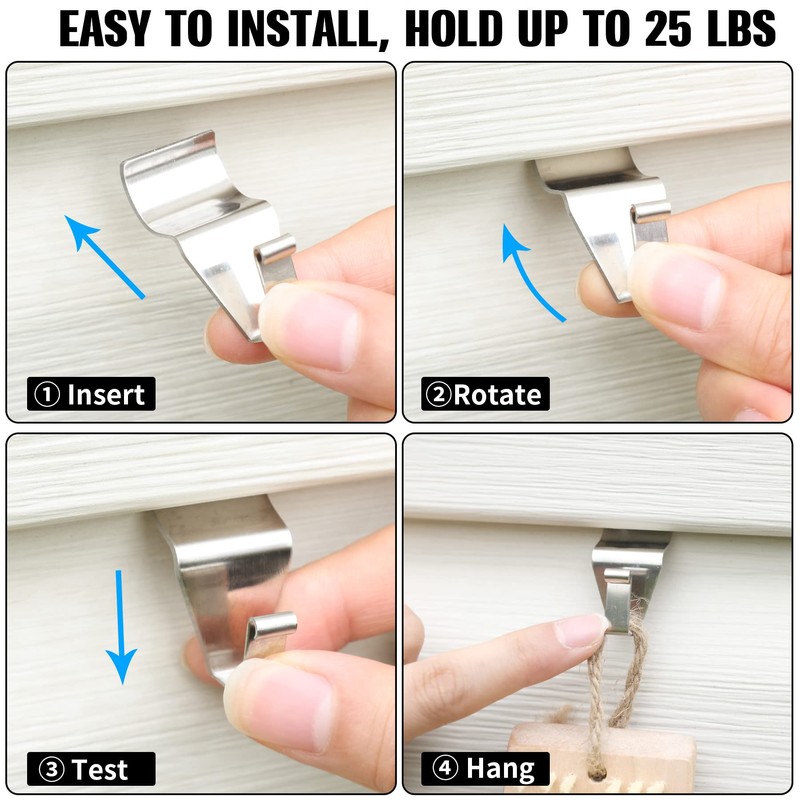 EASY TO INSTALL, HOLD UP TO 25 LBS

① Insert

②Rotate

③ Test

④ Hang