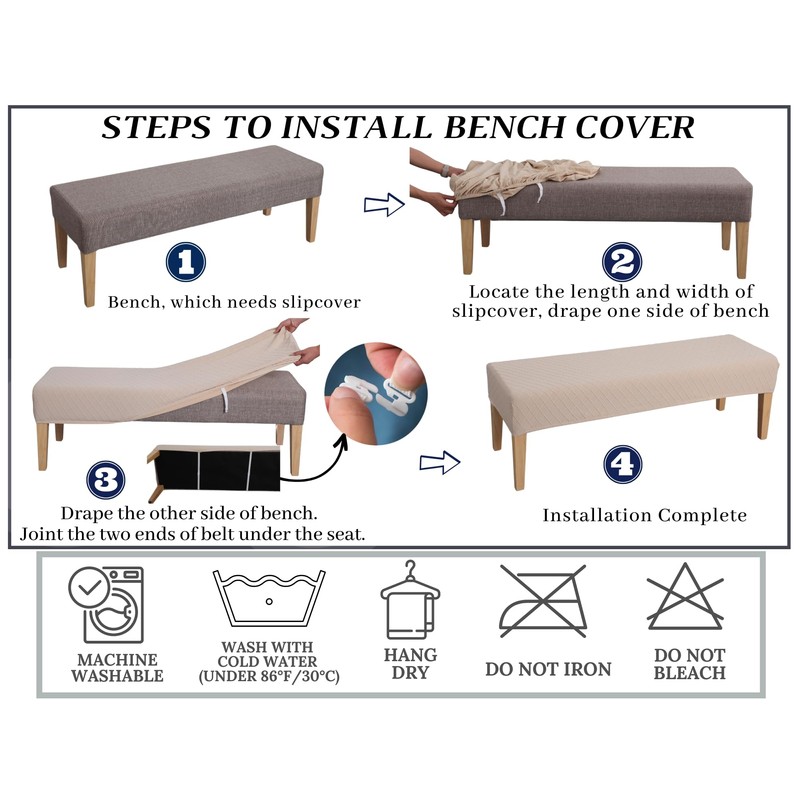 STEPS TO INSTALL BENCH COVER

1
Bench, which needs slipcover

2
Locate the length and width of slipcover, drape one side of bench

3
Drape the other side of bench. Joint the two ends of belt under the seat.

4
Installation Complete

MACHINE WASHABLE

WASH WITH COLD WATER (UNDER 86°F/30°C)

HANG DRY

DO NOT IRON

DO NOT BLEACH