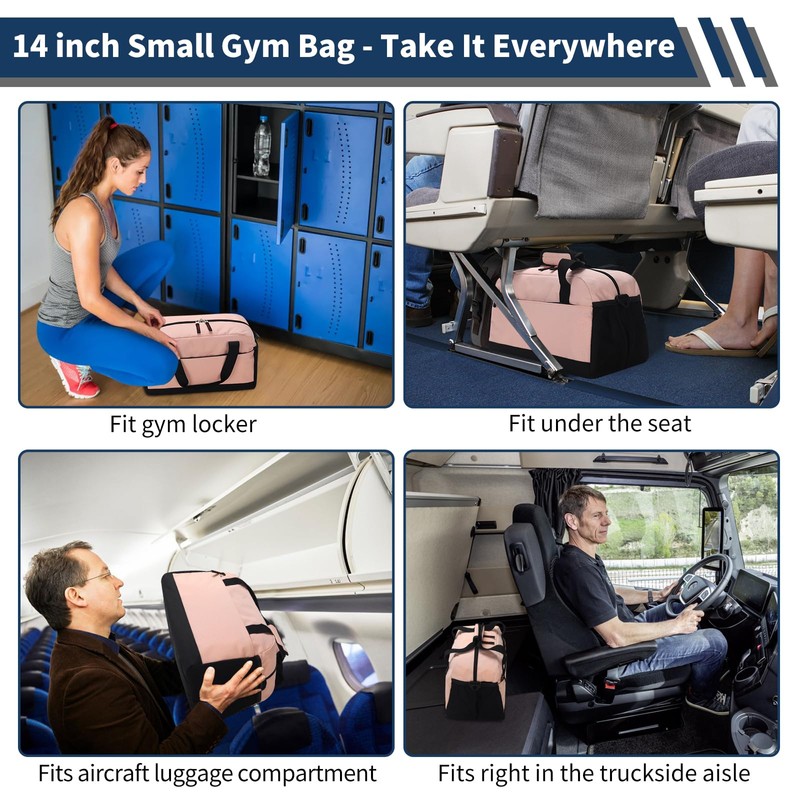 14 inch Small Gym Bag - Take It Everywhere

Fit gym locker

Fit under the seat

Fits aircraft luggage compartment

Fits right in the truckside aisle