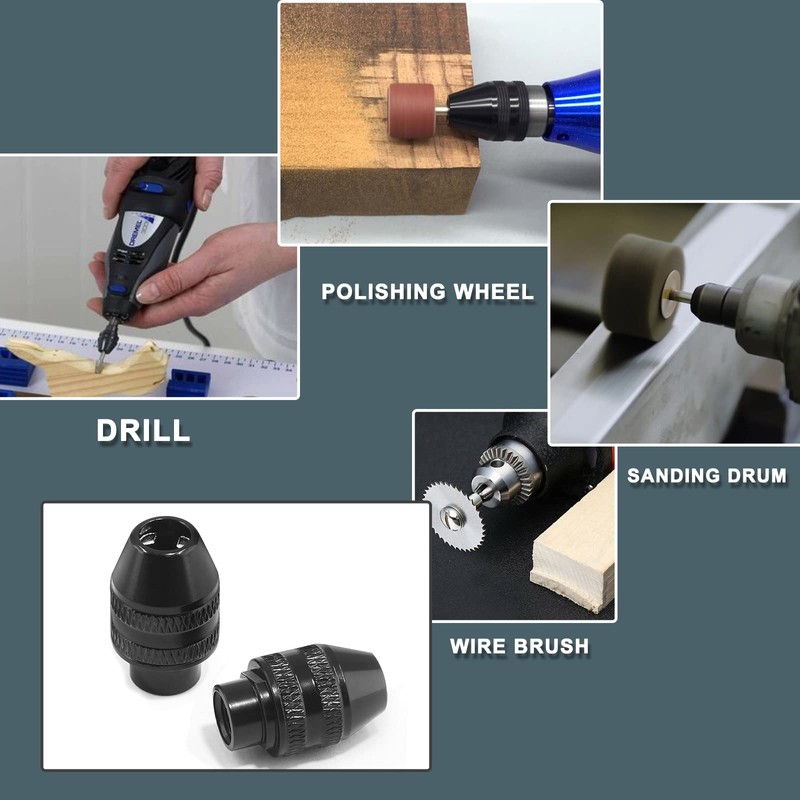 DREMEL

POLISHING WHEEL

DRILL

SANDING DRUM

WIRE BRUSH