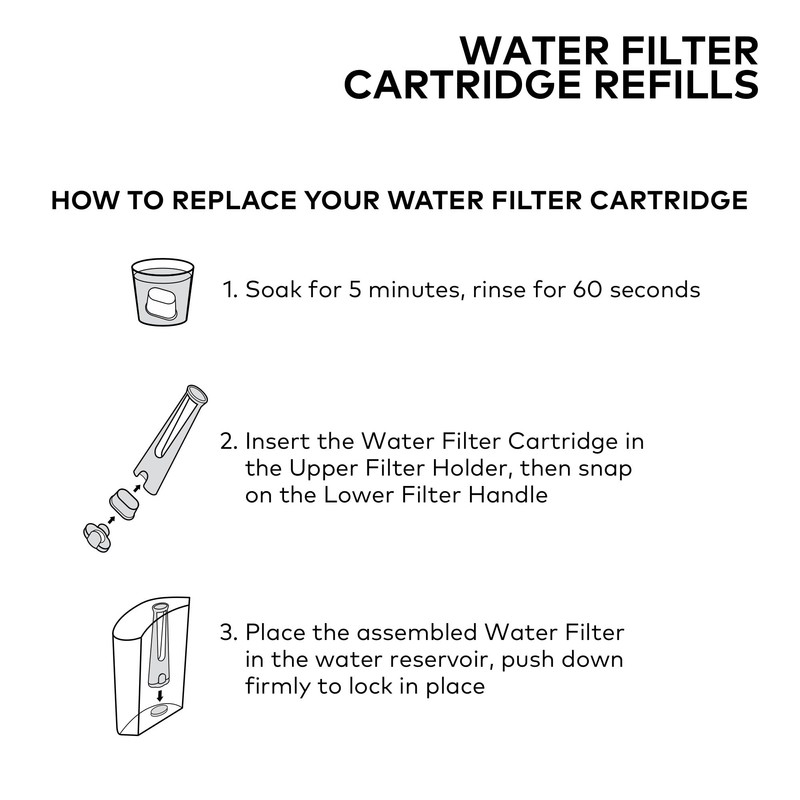 WATER FILTER CARTRIDGE REFILLS

HOW TO REPLACE YOUR WATER FILTER CARTRIDGE

1. Soak for 5 minutes, rinse for 60 seconds

2. Insert the Water Filter Cartridge in the Upper Filter Holder, then snap on the Lower Filter Handle

3. Place the assembled Water Filter in the water reservoir, push down firmly to lock in place