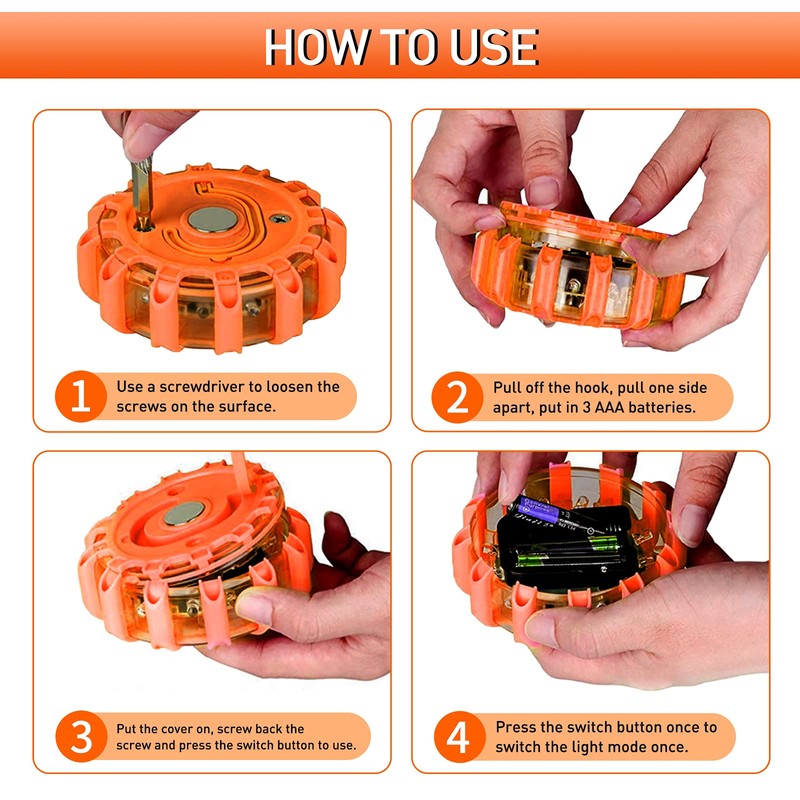 HOW TO USE

1 Use a screwdriver to loosen the screws on the surface.

2 Pull off the hook, pull one side apart, put in 3 AAA batteries.

3 Put the cover on, screw back the screw and press the switch button to use.

4 Press the switch button once to switch the light mode once.