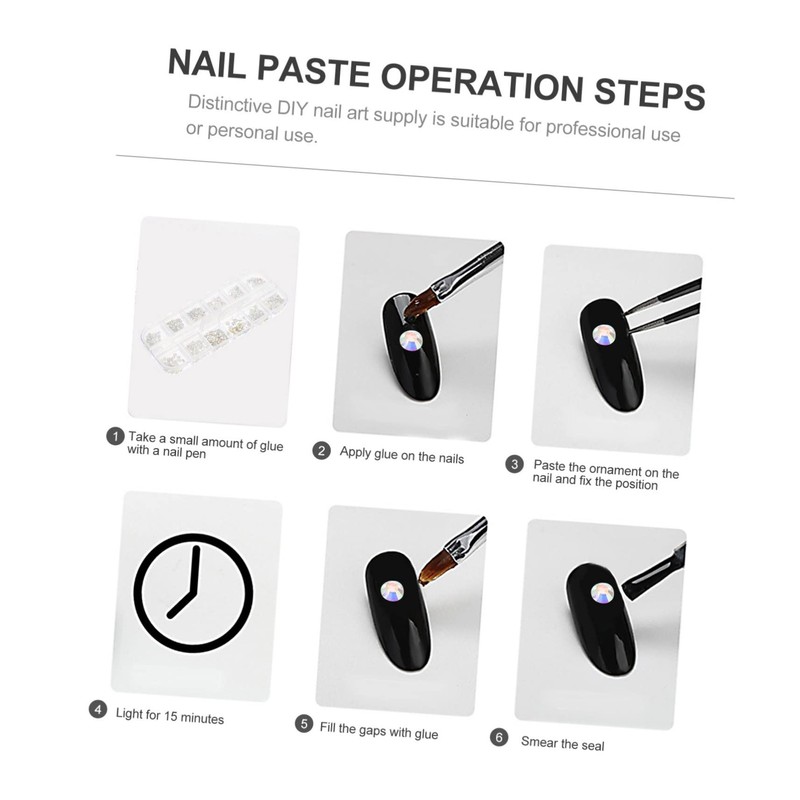 NAIL PASTE OPERATION STEPS

Distinctive DIY nail art supply is suitable for professional use or personal use.

1 Take a small amount of glue with a nail pen

2 Apply glue on the nails

3 Paste the ornament on the nail and fix the position

4 Light for 15 minutes

5 Fill the gaps with glue

6 Smear the seal