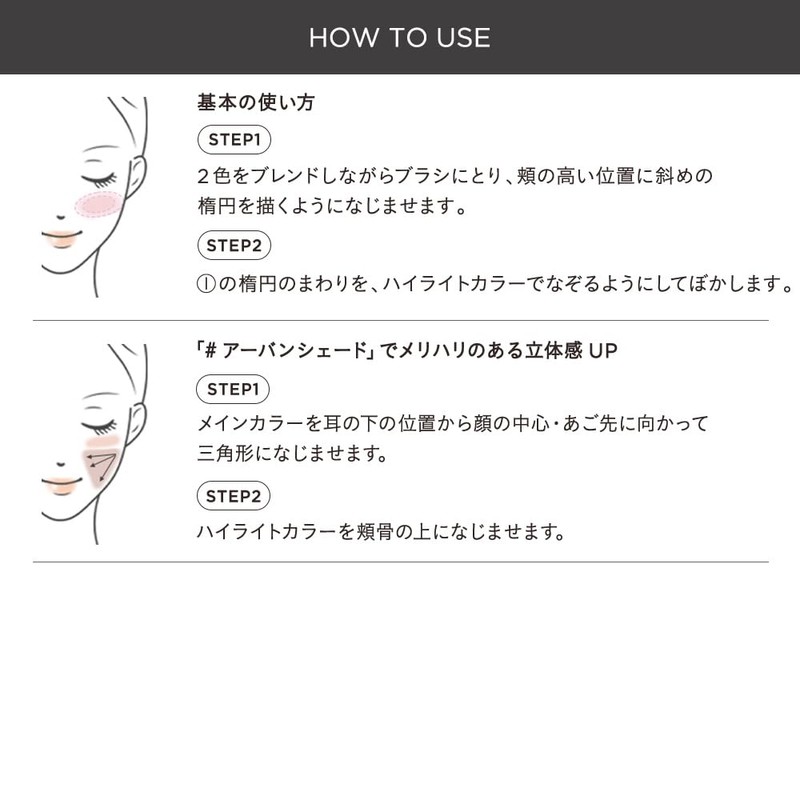 HOW TO USE

基本の使い方

STEP1

２色をブレンドしながらブラシにとり、頬の高い位置に斜めの楕円を描くようになじませます。

STEP2

①の楕円のまわりを、ハイライトカラーでなぞるようにしてぼかします。

「# アーバンシェード」でメリハリのある立体感 UP

STEP1

メインカラーを耳の下の位置から顔の中心・あご先に向かって三角形になじませます。

STEP2

ハイライトカラーを頬骨の上になじませます。