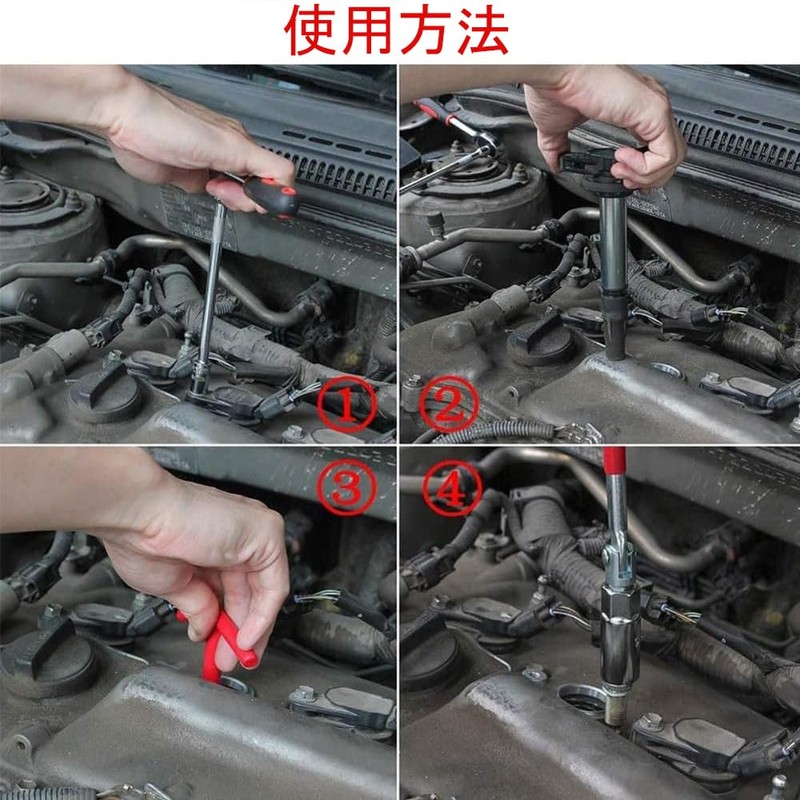 使用方法

①

②

③

④