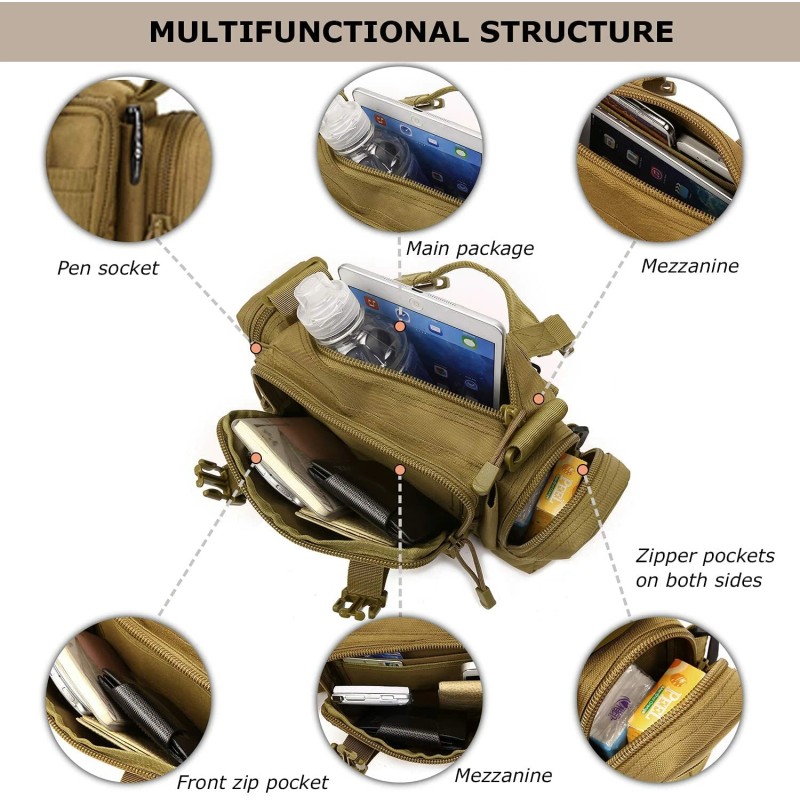 MULTIFUNCTIONAL STRUCTURE

Pen socket

Main package

Mezzanine

Zipper pockets on both sides

Front zip pocket

Mezzanine