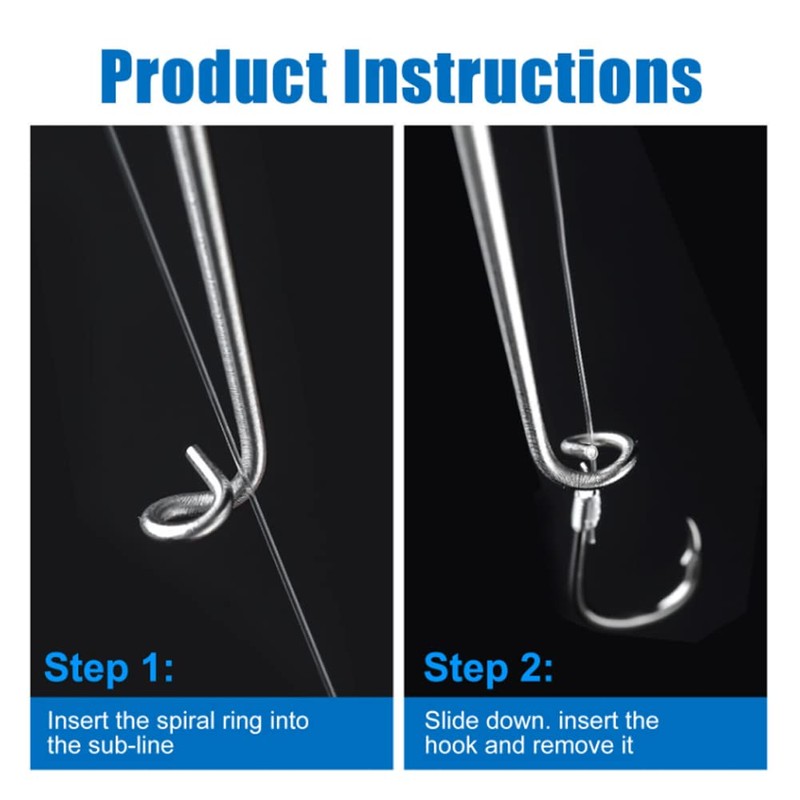 Product Instructions

Step 1:

Insert the spiral ring into the sub-line

Step 2:

Slide down. insert the hook and remove it