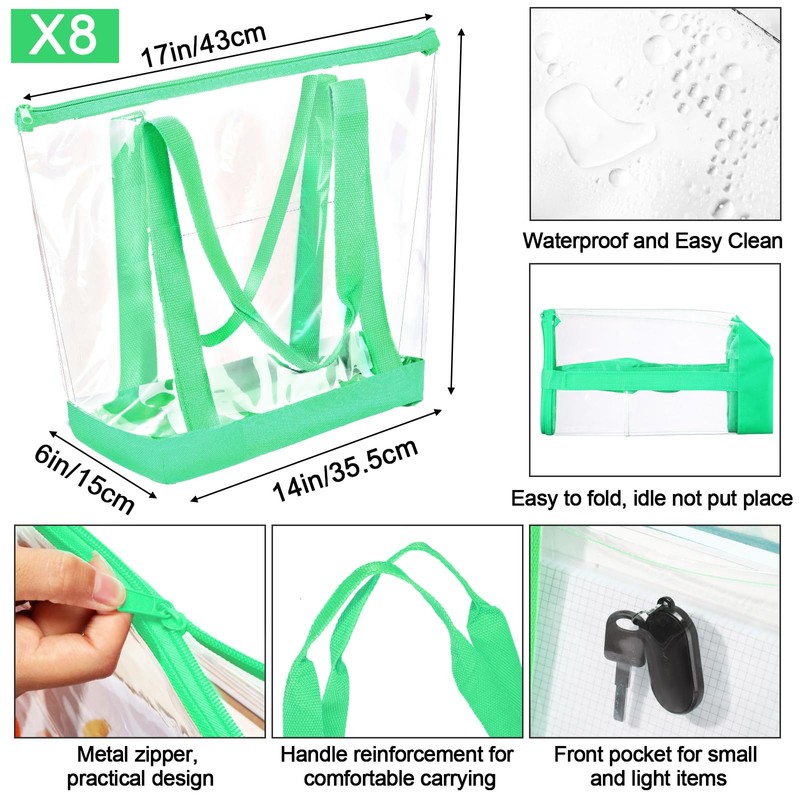 X8

17in/43cm

6in/15cm

14in/35.5cm

Waterproof and Easy Clean

Easy to fold, idle not put place

Metal zipper, practical design

Handle reinforcement for comfortable carrying

Front pocket for small and light items