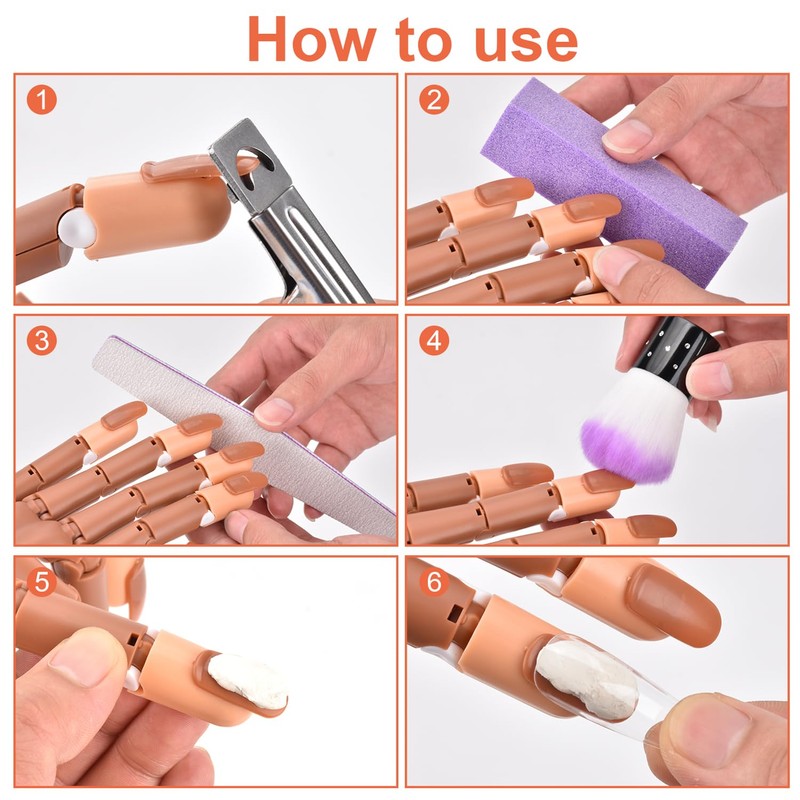 How to use

1

2

3

4

5

6