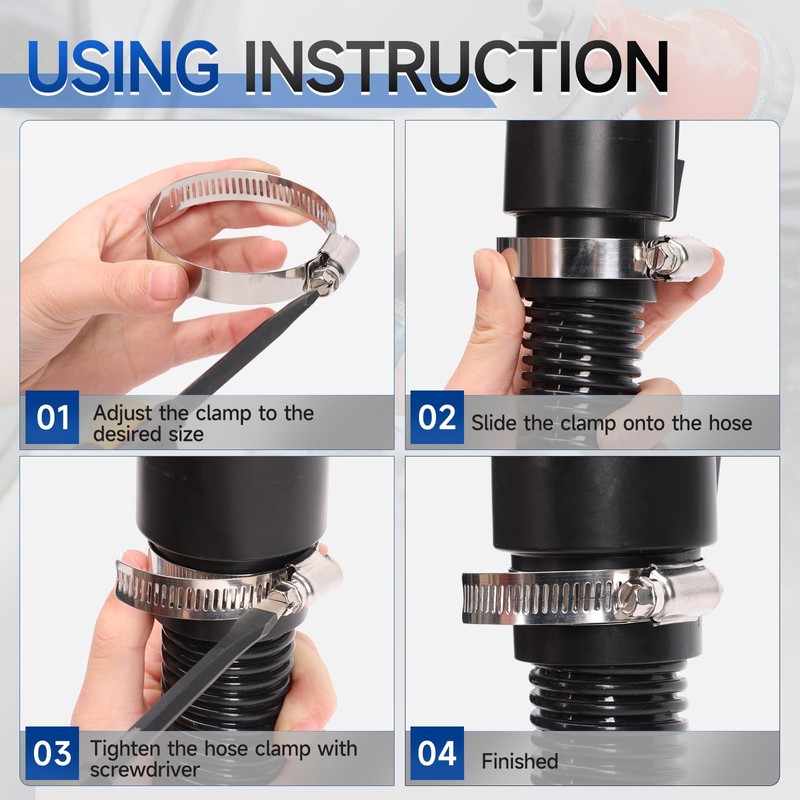 USING INSTRUCTION

01 Adjust the clamp to the desired size

02 Slide the clamp onto the hose

03 Tighten the hose clamp with screwdriver

04 Finished