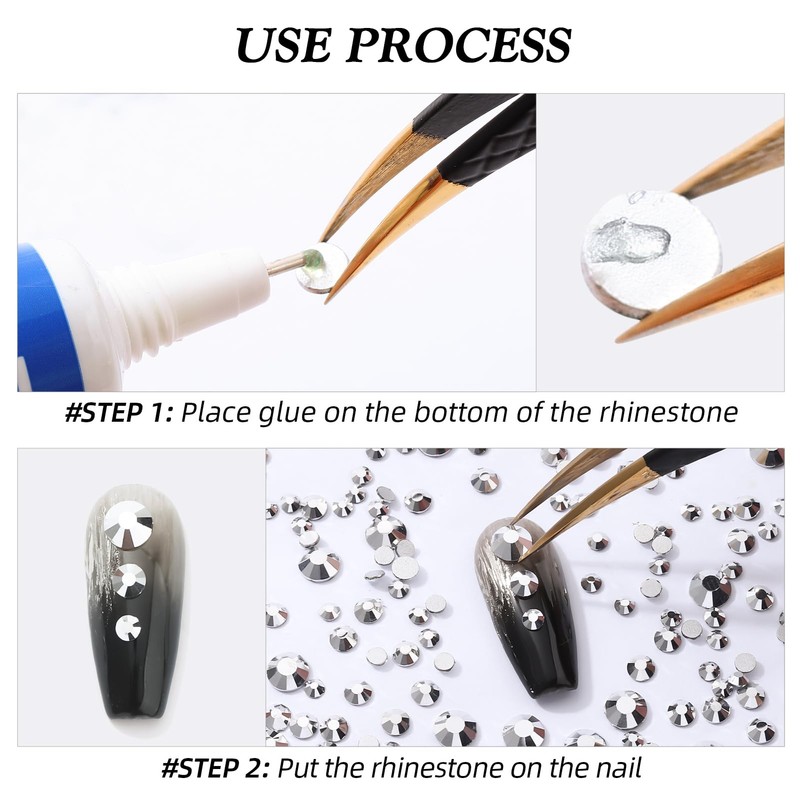 USE PROCESS

#STEP 1: Place glue on the bottom of the rhinestone

#STEP 2: Put the rhinestone on the nail